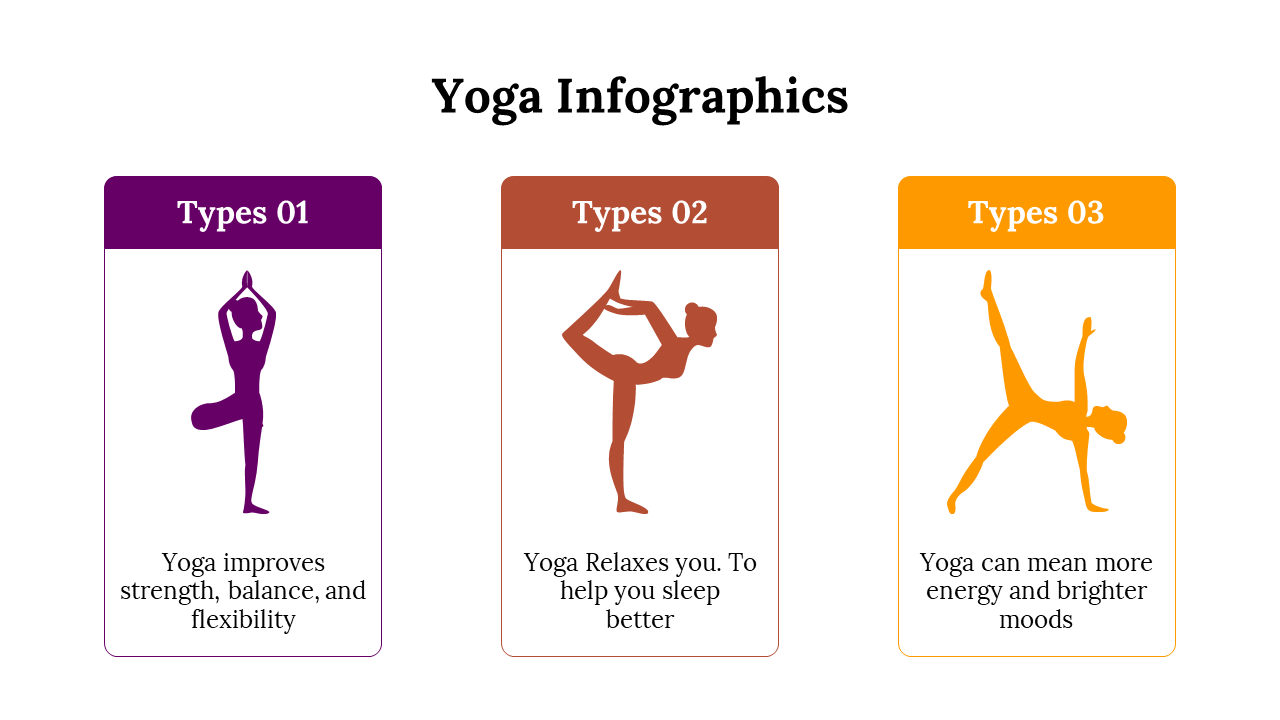 Yoga Infographics

Types 01

Yoga improves strength, balance, and flexibility

Types 02

Yoga Relaxes you. To help you sleep better

Types 03

Yoga can mean more energy and brighter moods