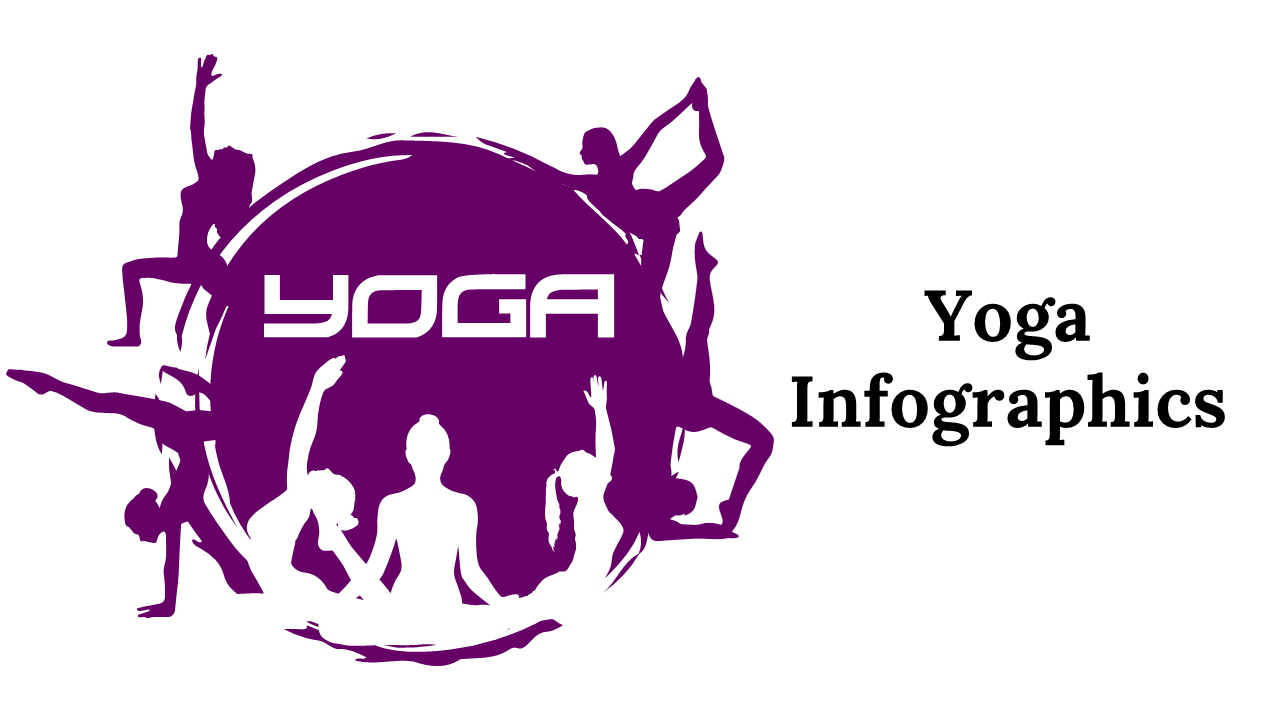 YOGA

Yoga Infographics