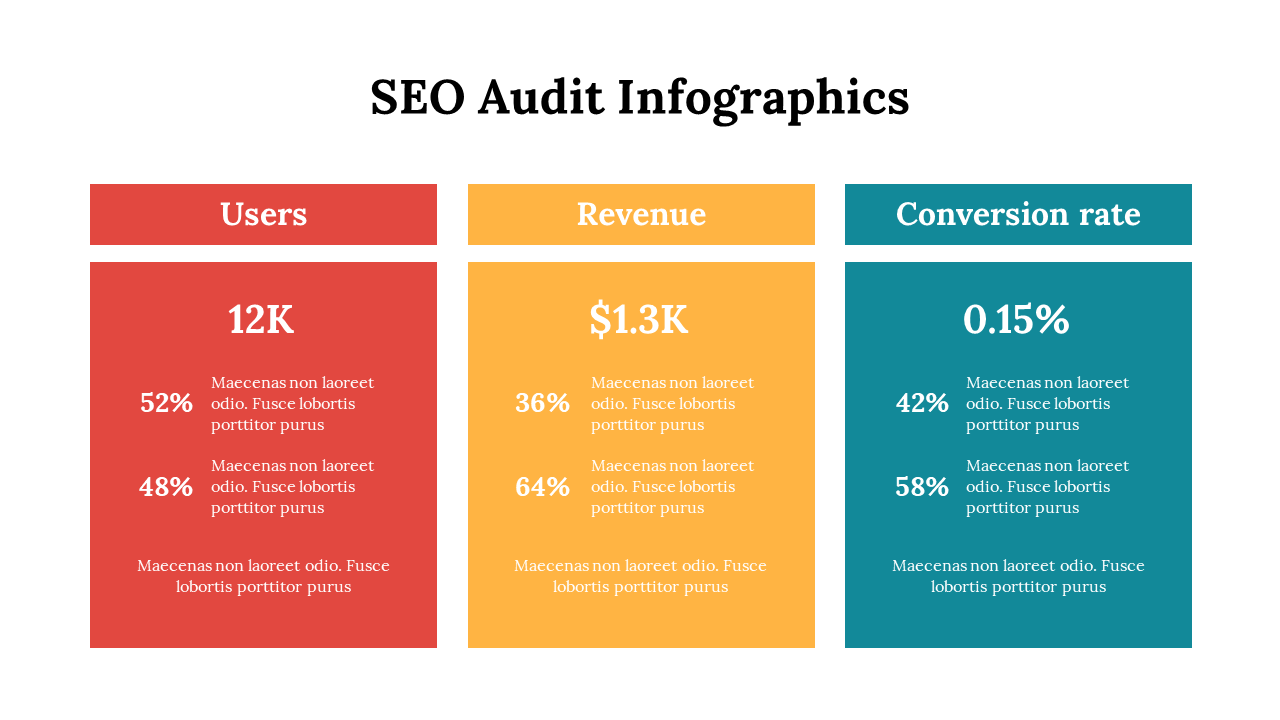 SEO Audit Infographics

Users

12K

52% Maecenas non laoreet odio. Fusce lobortis porttitor purus

48% Maecenas non laoreet odio. Fusce lobortis porttitor purus

Maecenas non laoreet odio. Fusce lobortis porttitor purus

Revenue

$1.3K

36% Maecenas non laoreet odio. Fusce lobortis porttitor purus

64% Maecenas non laoreet odio. Fusce lobortis porttitor purus

Maecenas non laoreet odio. Fusce lobortis porttitor purus

Conversion rate

0.15%

42% Maecenas non laoreet odio. Fusce lobortis porttitor purus

58% Maecenas non laoreet odio. Fusce lobortis porttitor purus

Maecenas non laoreet odio. Fusce lobortis porttitor purus