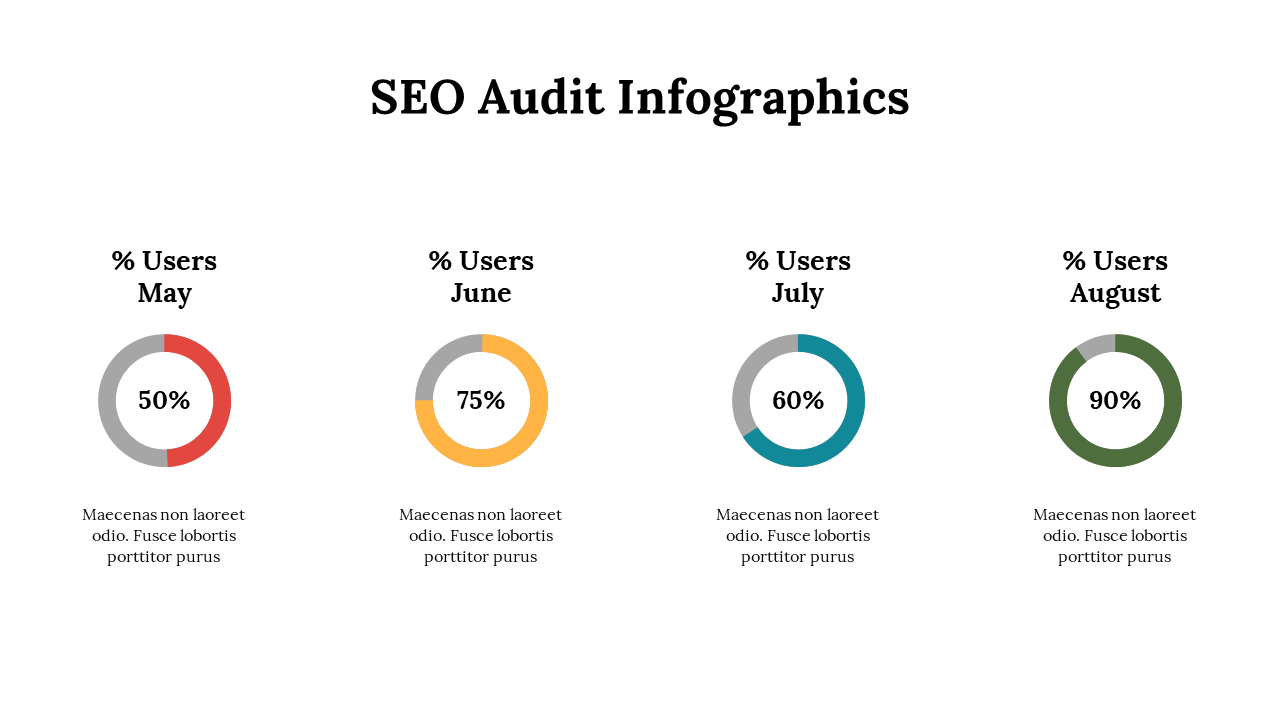 SEO Audit Infographics

% Users
May

50%

Maecenas non laoreet odio. Fusce lobortis porttitor purus

% Users
June

75%

Maecenas non laoreet odio. Fusce lobortis porttitor purus

% Users
July

60%

Maecenas non laoreet odio. Fusce lobortis porttitor purus

% Users
August

90%

Maecenas non laoreet odio. Fusce lobortis porttitor purus