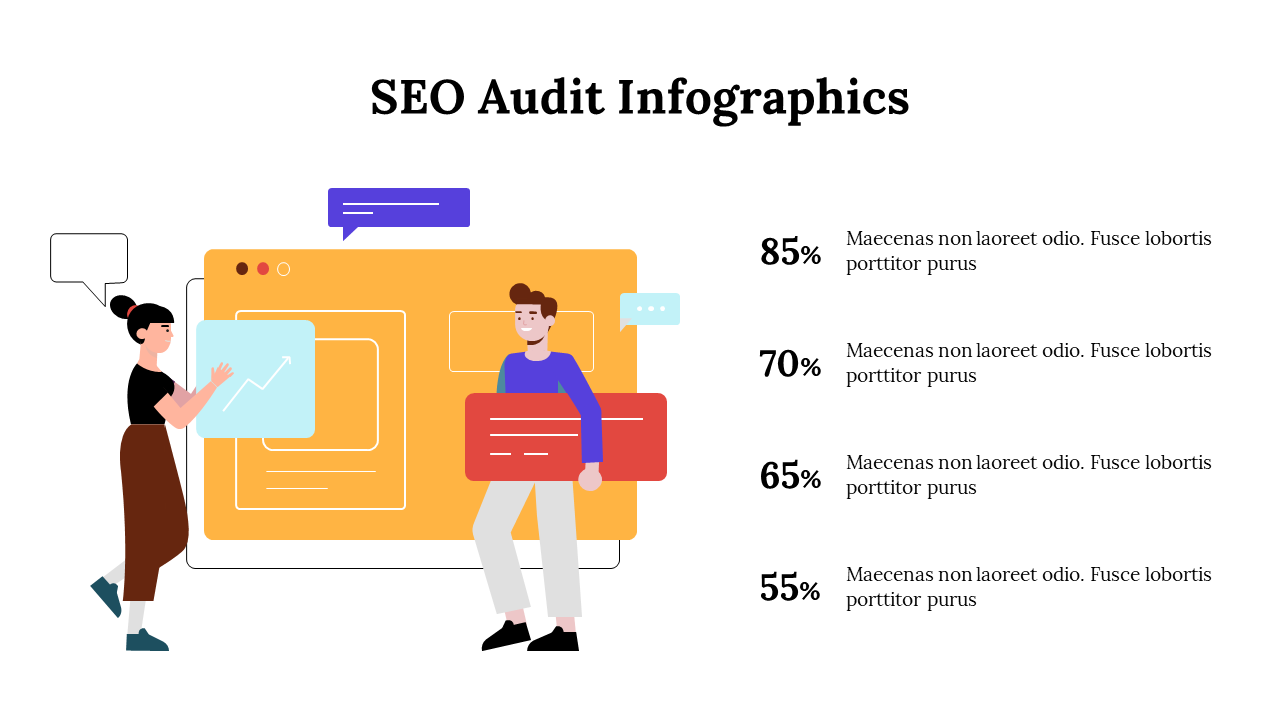 SEO Audit Infographics

85% Maecenas non laoreet odio. Fusce lobortis porttitor purus

70% Maecenas non laoreet odio. Fusce lobortis porttitor purus

65% Maecenas non laoreet odio. Fusce lobortis porttitor purus

55% Maecenas non laoreet odio. Fusce lobortis porttitor purus