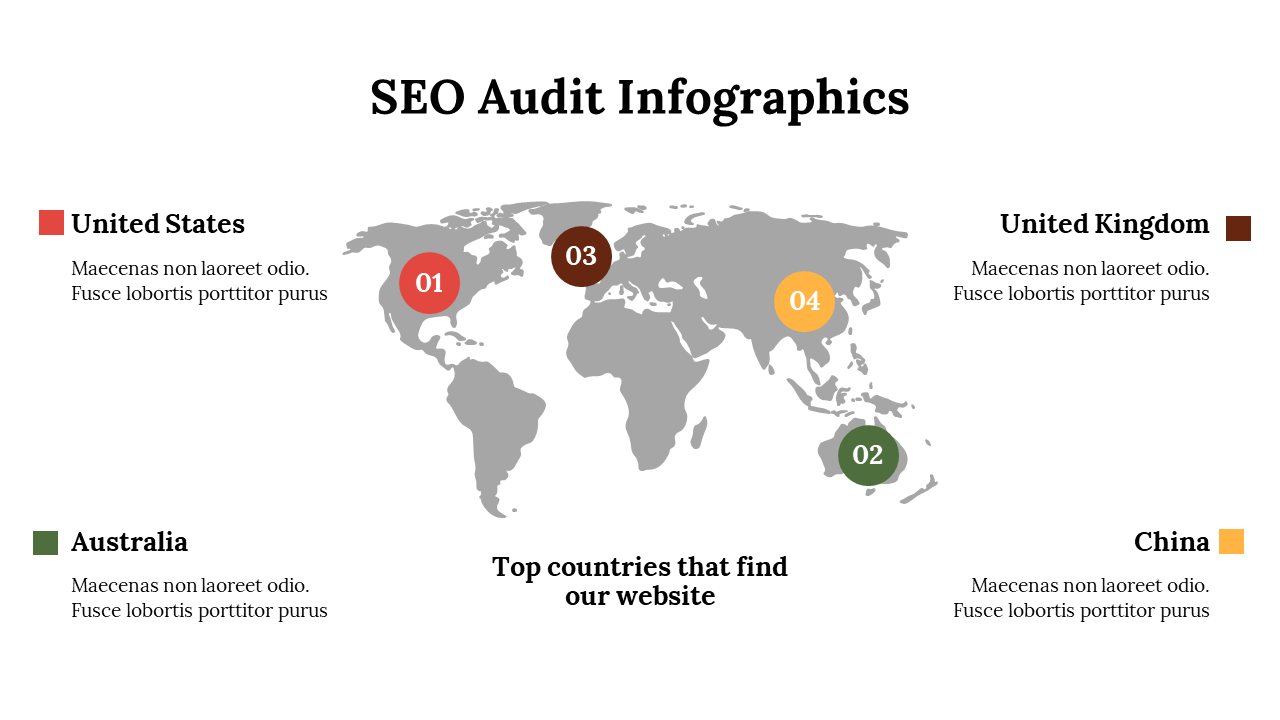 SEO Audit Infographics

United States

Maecenas non laoreet odio. Fusce lobortis porttitor purus

01

03

04

02

United Kingdom

Maecenas non laoreet odio. Fusce lobortis porttitor purus

Australia

Maecenas non laoreet odio. Fusce lobortis porttitor purus

Top countries that find our website

China

Maecenas non laoreet odio. Fusce lobortis porttitor purus