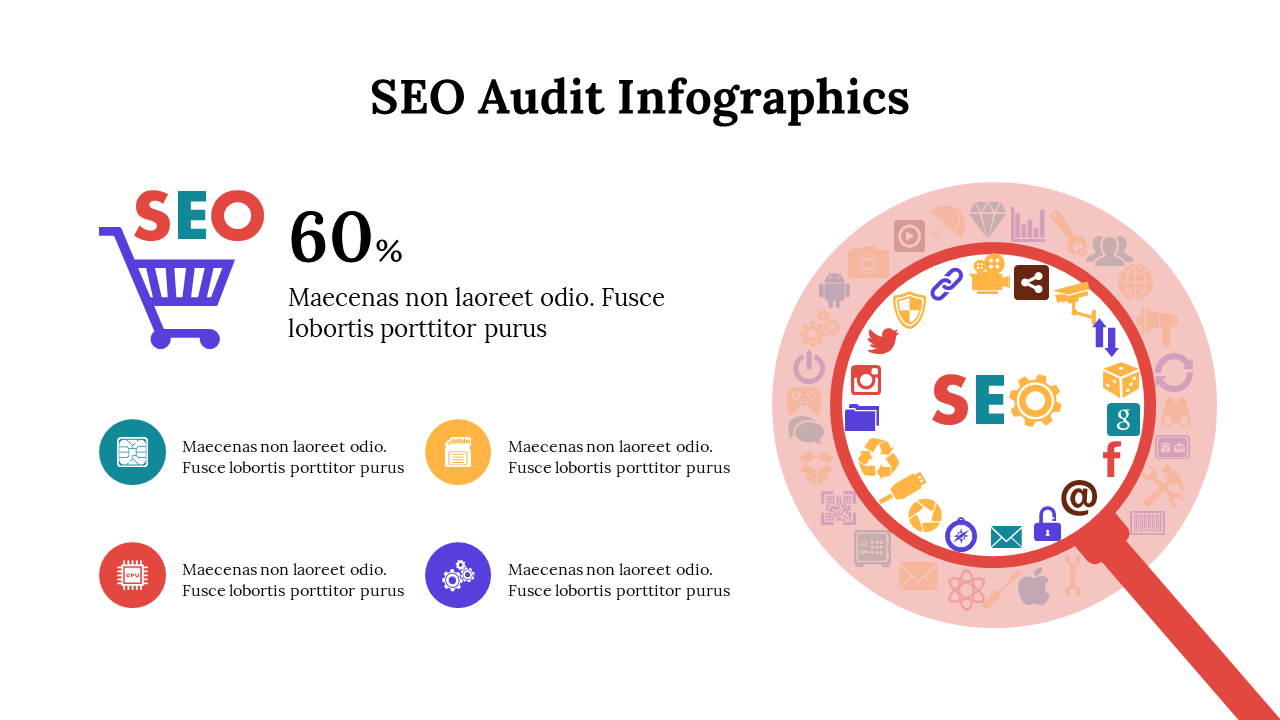 SEO Audit Infographics

SEO

60%

Maecenas non laoreet odio. Fusce lobortis porttitor purus

Maecenas non laoreet odio. Fusce lobortis porttitor purus

Maecenas non laoreet odio. Fusce lobortis porttitor purus

Maecenas non laoreet odio. Fusce lobortis porttitor purus

Maecenas non laoreet odio. Fusce lobortis porttitor purus

SEO