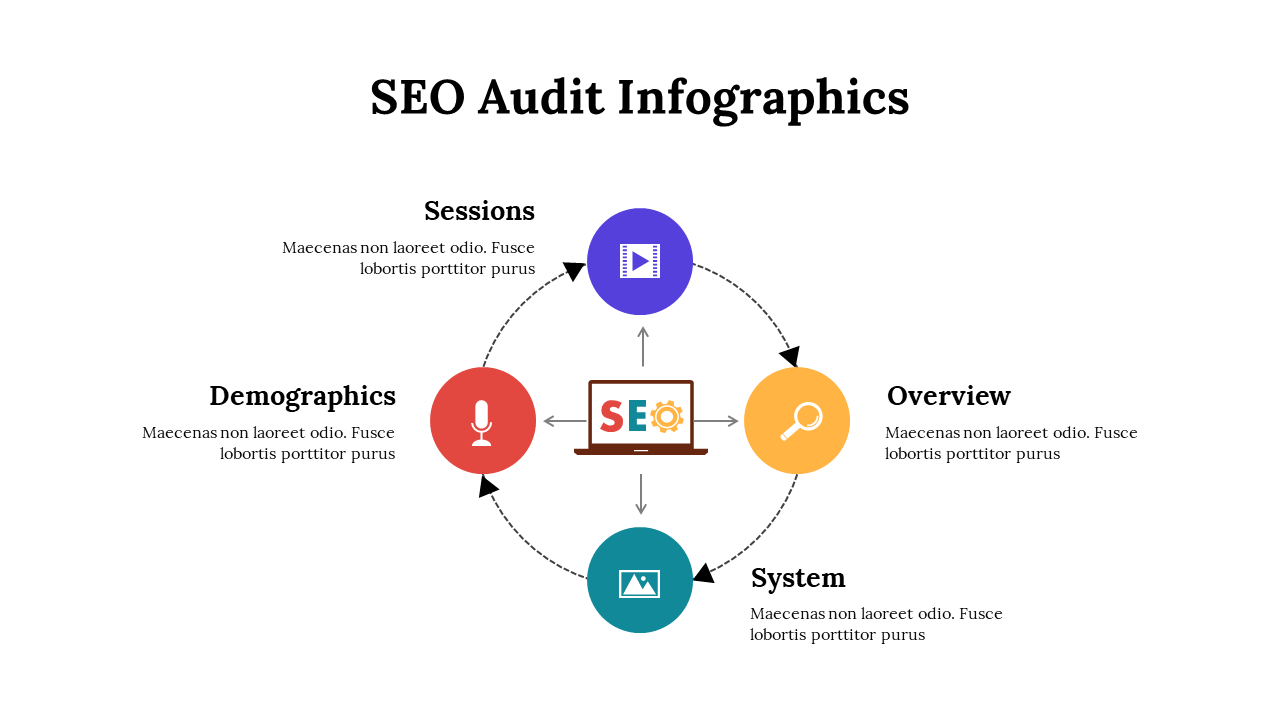 SEO Audit Infographics

Sessions

Maecenas non laoreet odio. Fusce lobortis porttitor purus

Demographics

Maecenas non laoreet odio. Fusce lobortis porttitor purus

SEO

Overview

Maecenas non laoreet odio. Fusce lobortis porttitor purus

System

Maecenas non laoreet odio. Fusce lobortis porttitor purus