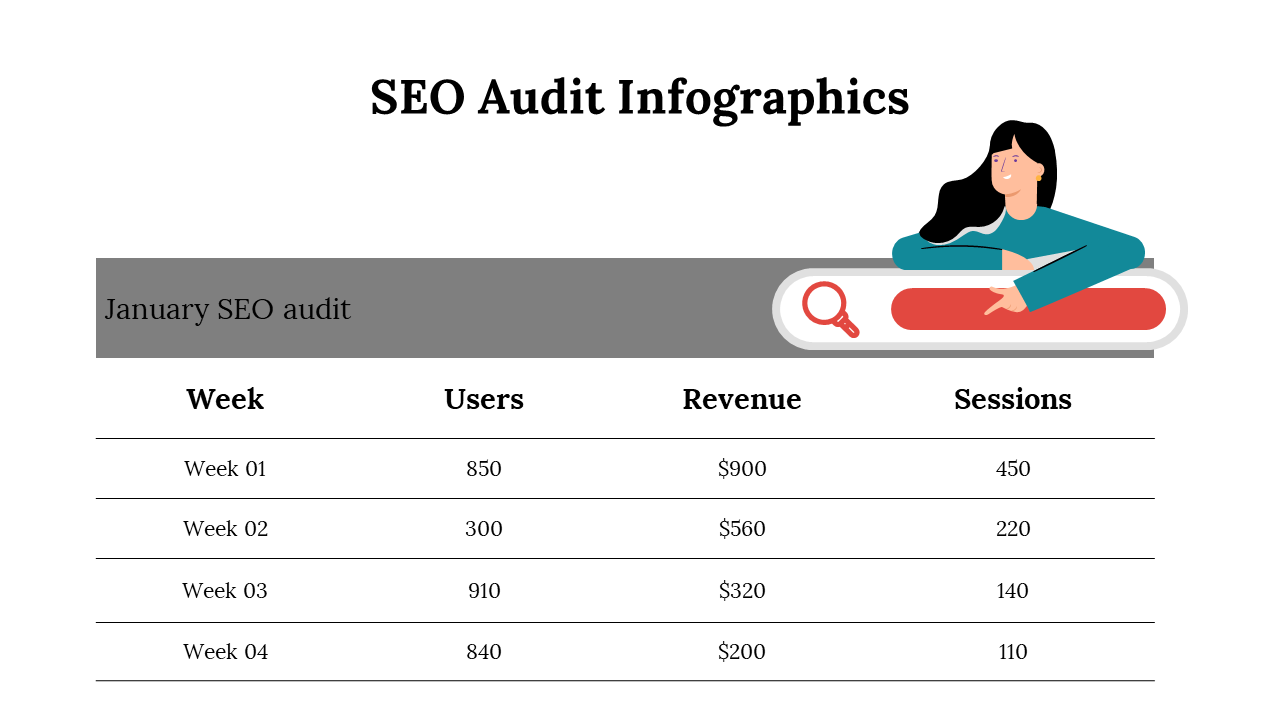 SEO Audit Infographics

January SEO audit

| Week | Users | Revenue | Sessions |
|---|---|---|---|
| Week 01 | 850 | \$900 | 450 |
| Week 02 | 300 | \$560 | 220 |
| Week 03 | 910 | \$320 | 140 |
| Week 04 | 840 | \$200 | 110 |