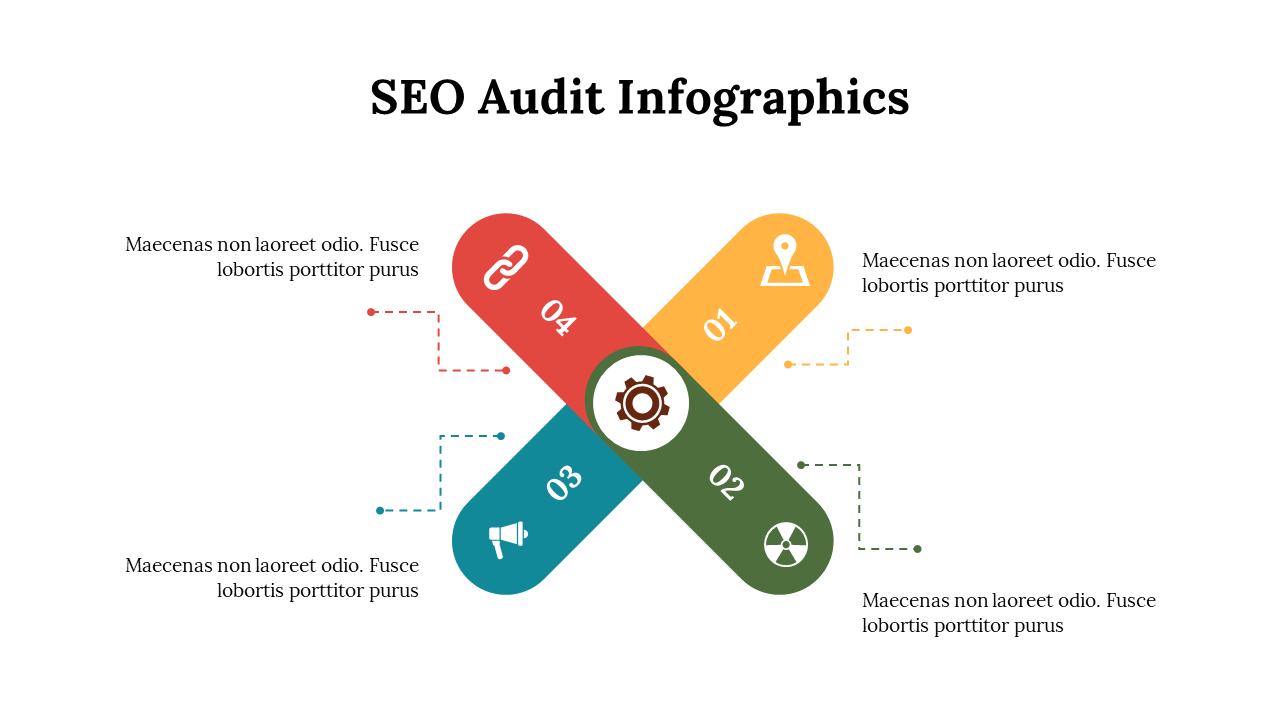 SEO Audit Infographics

Maecenas non laoreet odio. Fusce lobortis porttitor purus

04

01

Maecenas non laoreet odio. Fusce lobortis porttitor purus

03

02

Maecenas non laoreet odio. Fusce lobortis porttitor purus

Maecenas non laoreet odio. Fusce lobortis porttitor purus