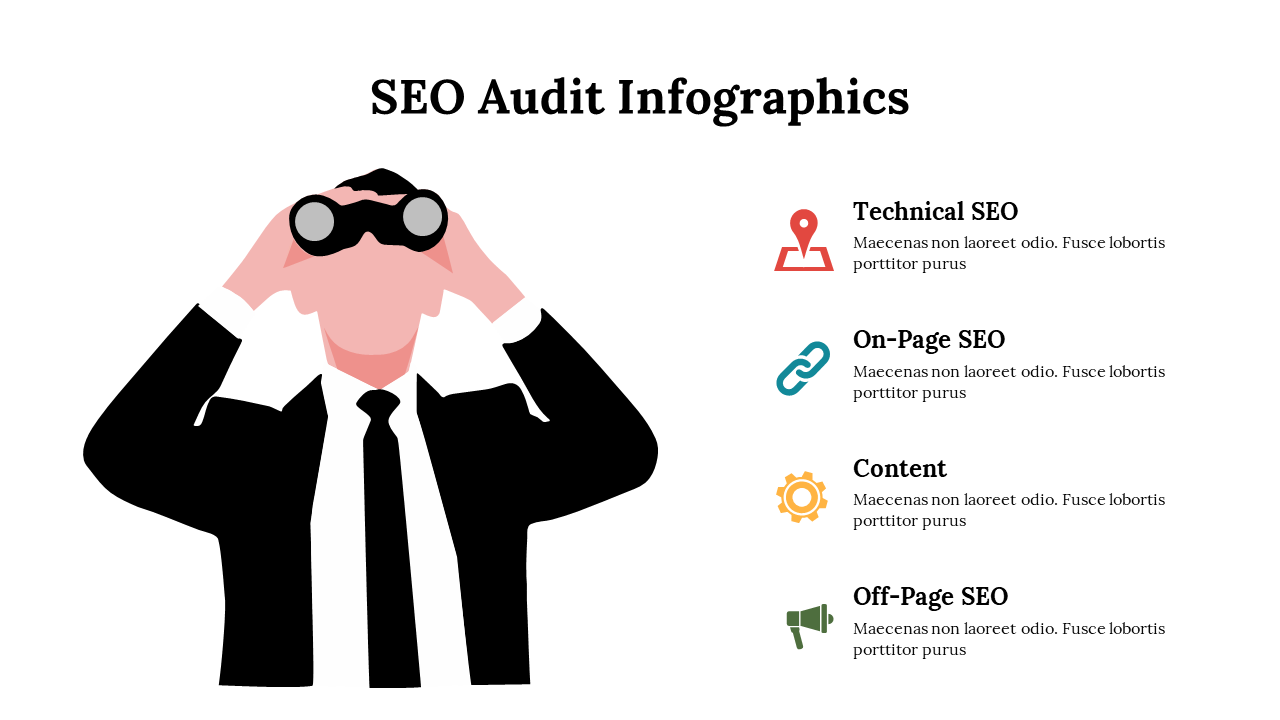 SEO Audit Infographics

Technical SEO
Maecenas non laoreet odio. Fusce lobortis porttitor purus

On-Page SEO
Maecenas non laoreet odio. Fusce lobortis porttitor purus

Content
Maecenas non laoreet odio. Fusce lobortis porttitor purus

Off-Page SEO
Maecenas non laoreet odio. Fusce lobortis porttitor purus