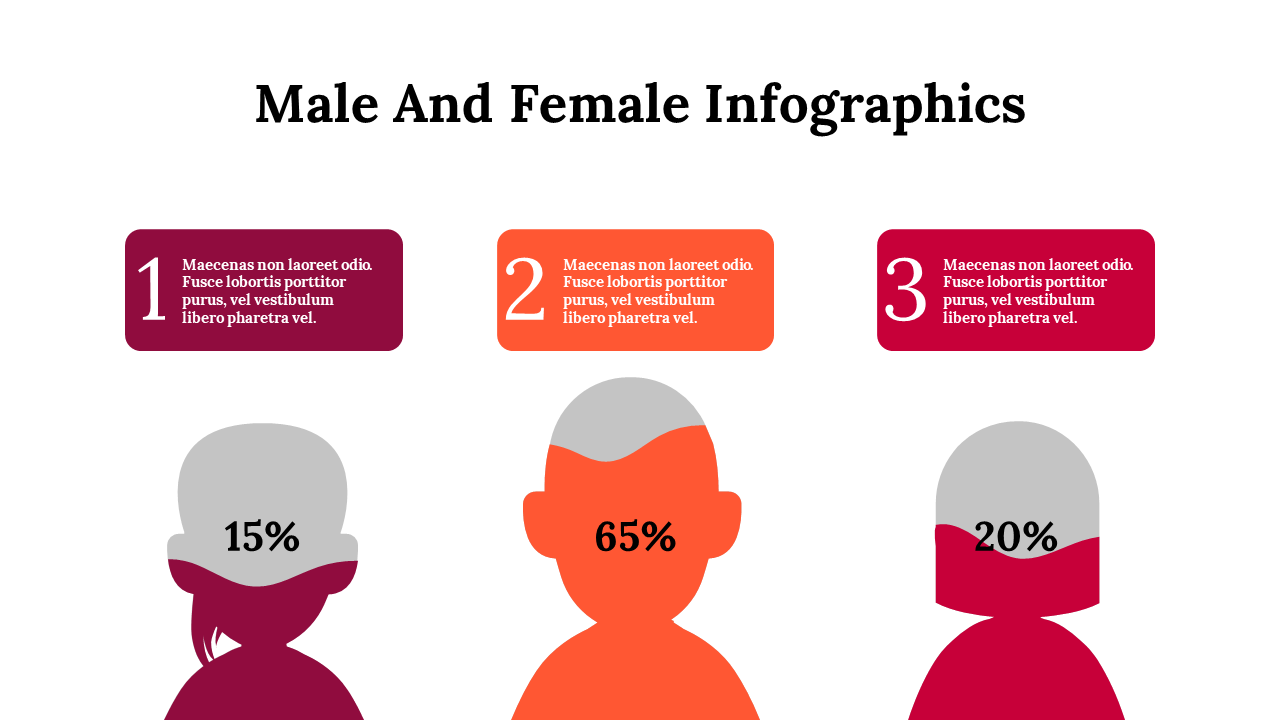 Male And Female Infographics

1 Maecenas non laoreet odio. Fusce lobortis porttitor purus, vel vestibulum libero pharetra vel.

2 Maecenas non laoreet odio. Fusce lobortis porttitor purus, vel vestibulum libero pharetra vel.

3 Maecenas non laoreet odio. Fusce lobortis porttitor purus, vel vestibulum libero pharetra vel.

15%

65%

20%