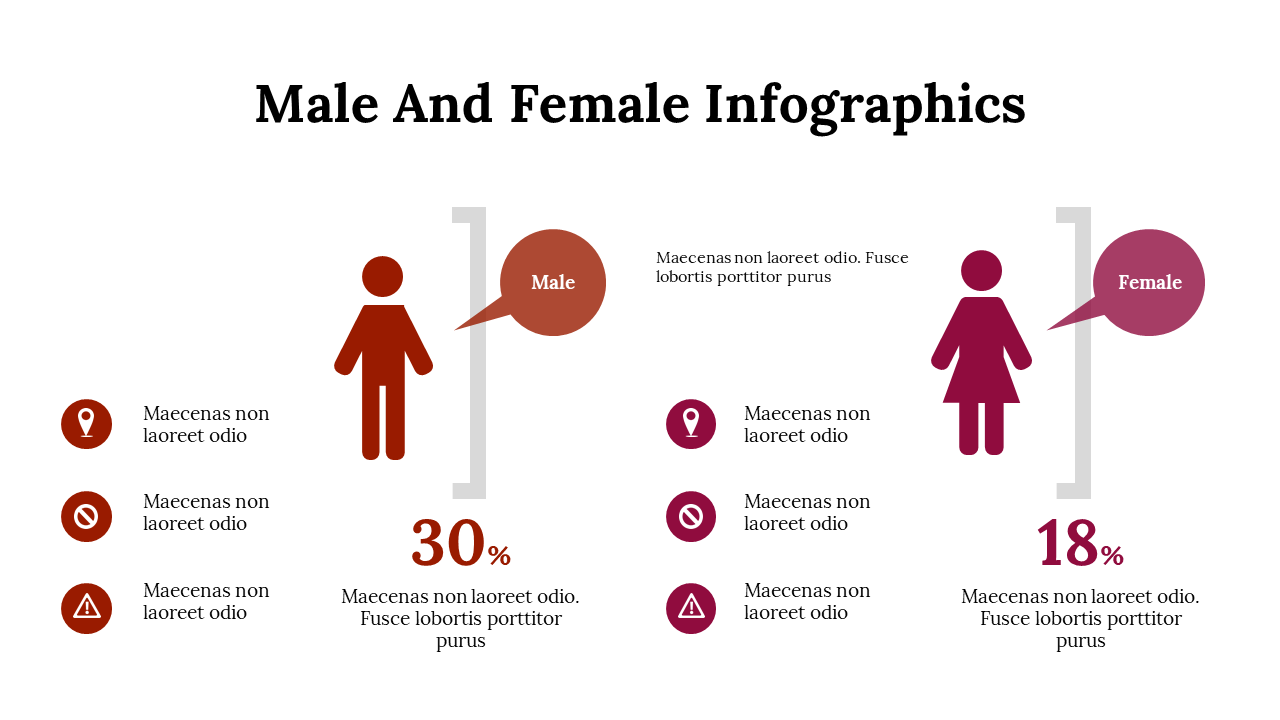 Male And Female Infographics

Male

Maecenas non laoreet odio

Maecenas non laoreet odio

Maecenas non laoreet odio

30%

Maecenas non laoreet odio. Fusce lobortis porttitor purus

Maecenas non laoreet odio. Fusce lobortis porttitor purus

Female

Maecenas non laoreet odio

Maecenas non laoreet odio

Maecenas non laoreet odio

18%

Maecenas non laoreet odio. Fusce lobortis porttitor purus