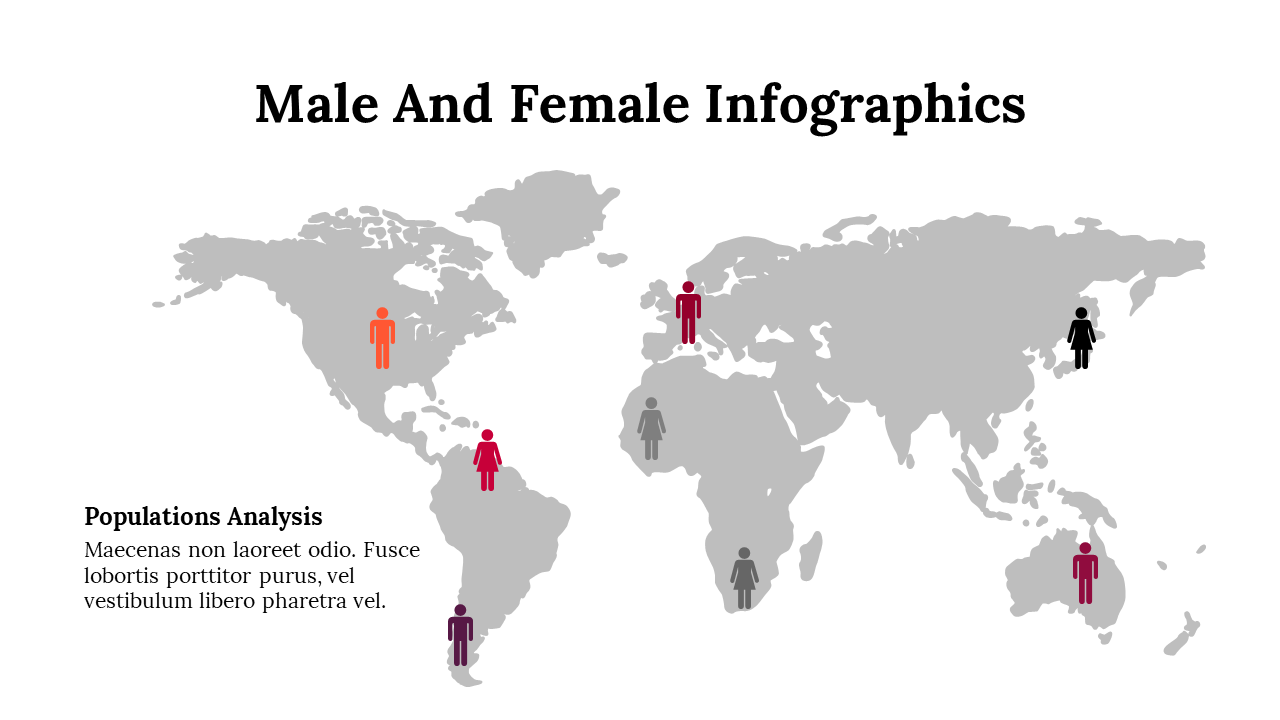 Male And Female Infographics

Populations Analysis

Maecenas non laoreet odio. Fusce lobortis porttitor purus, vel vestibulum libero pharetra vel.