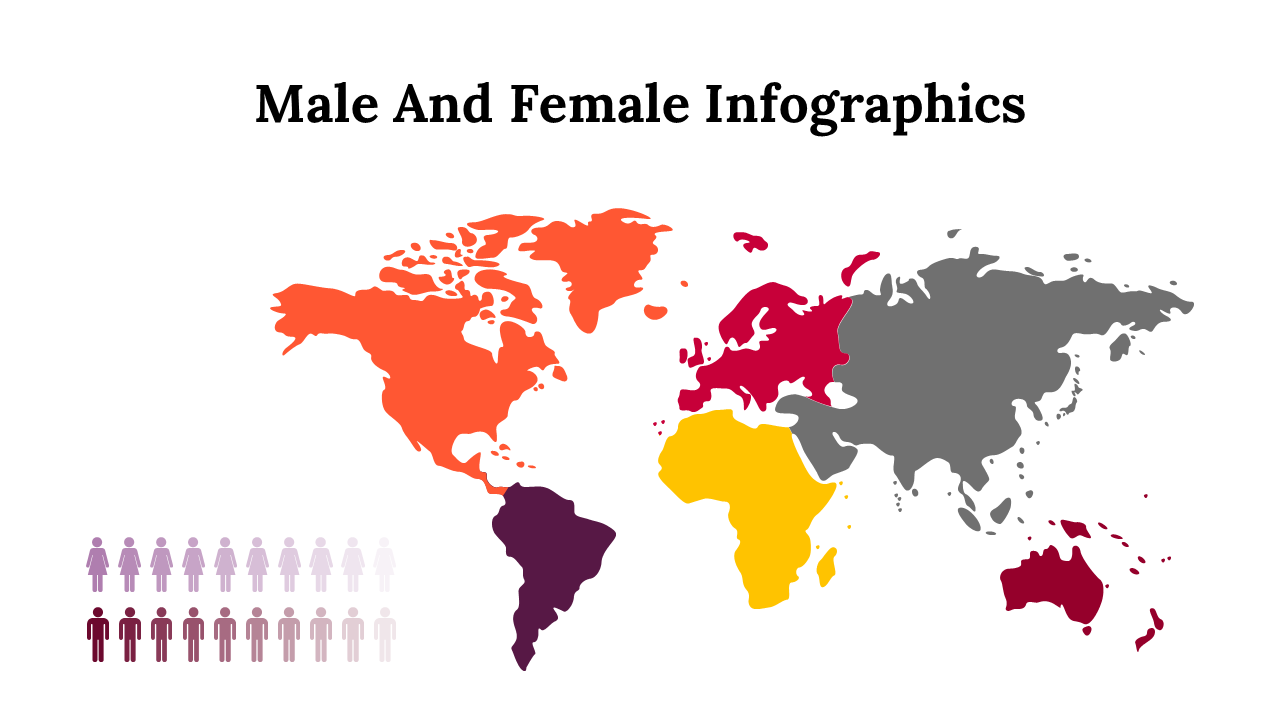 Male And Female Infographics