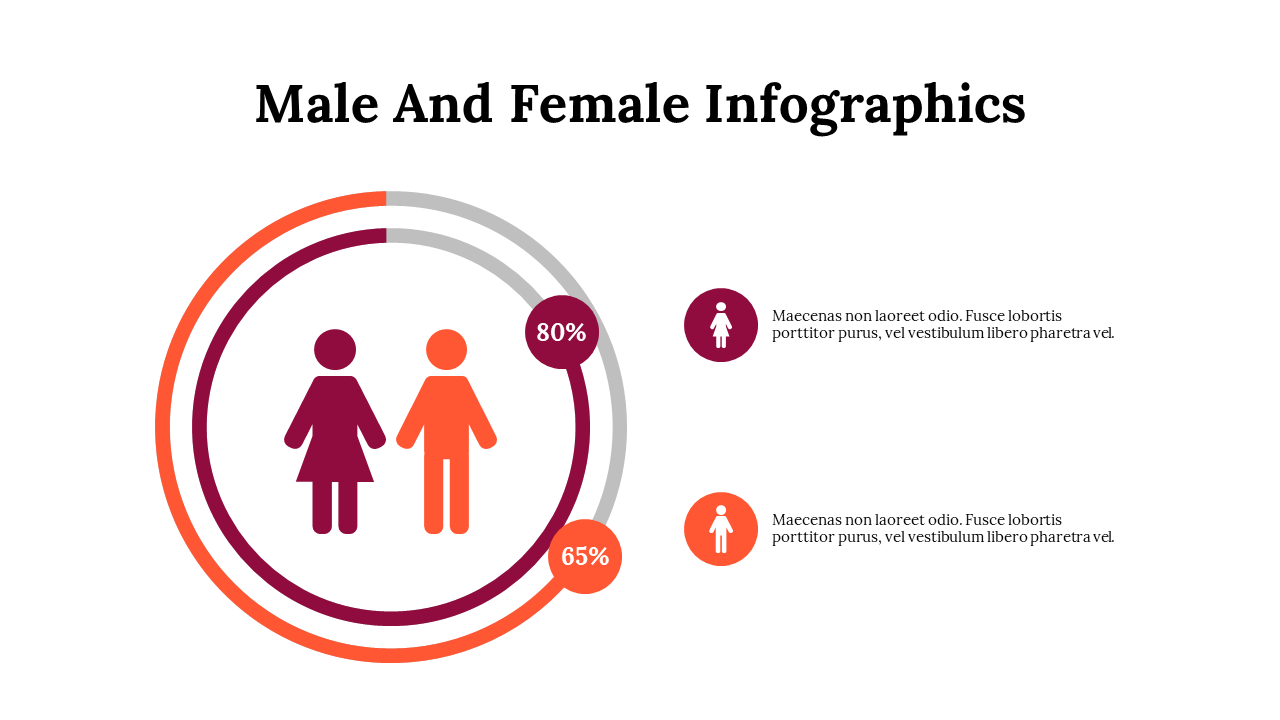 Male And Female Infographics

80%

65%

Maecenas non laoreet odio. Fusce lobortis porttitor purus, vel vestibulum libero pharetra vel.

Maecenas non laoreet odio. Fusce lobortis porttitor purus, vel vestibulum libero pharetra vel.