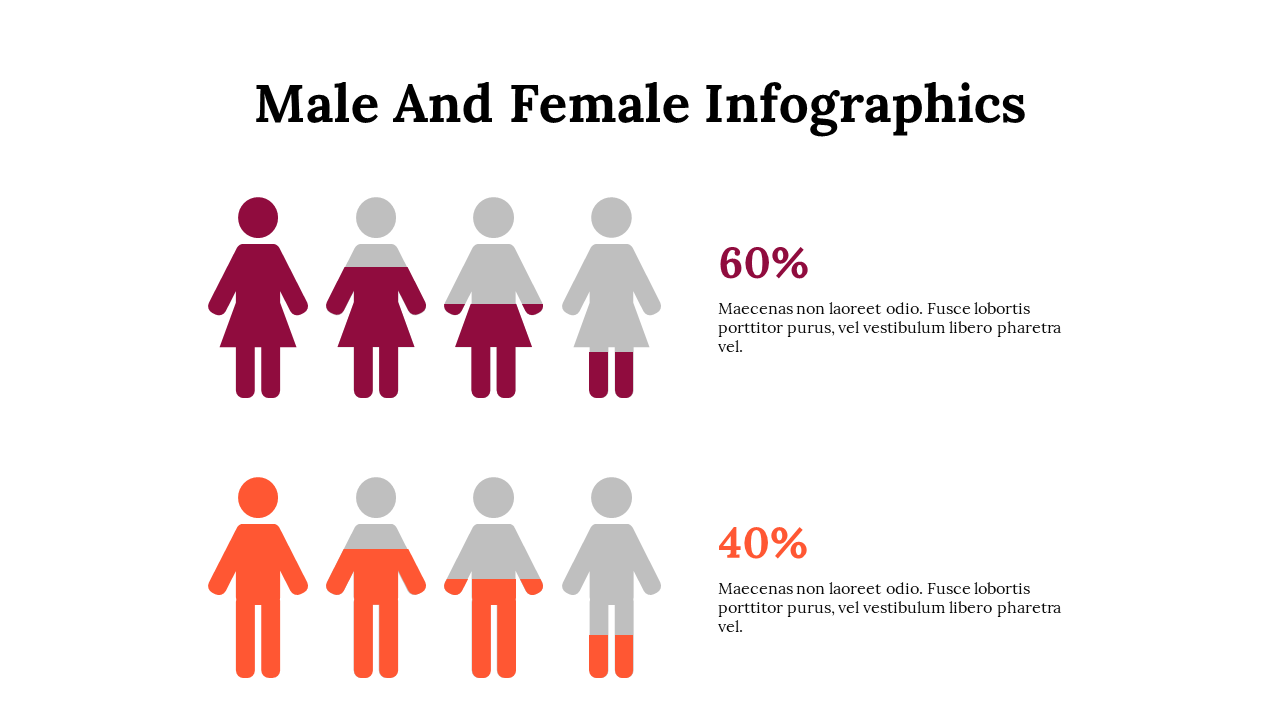 Male And Female Infographics

60%

Maecenas non laoreet odio. Fusce lobortis porttitor purus, vel vestibulum libero pharetra vel.

40%

Maecenas non laoreet odio. Fusce lobortis porttitor purus, vel vestibulum libero pharetra vel.