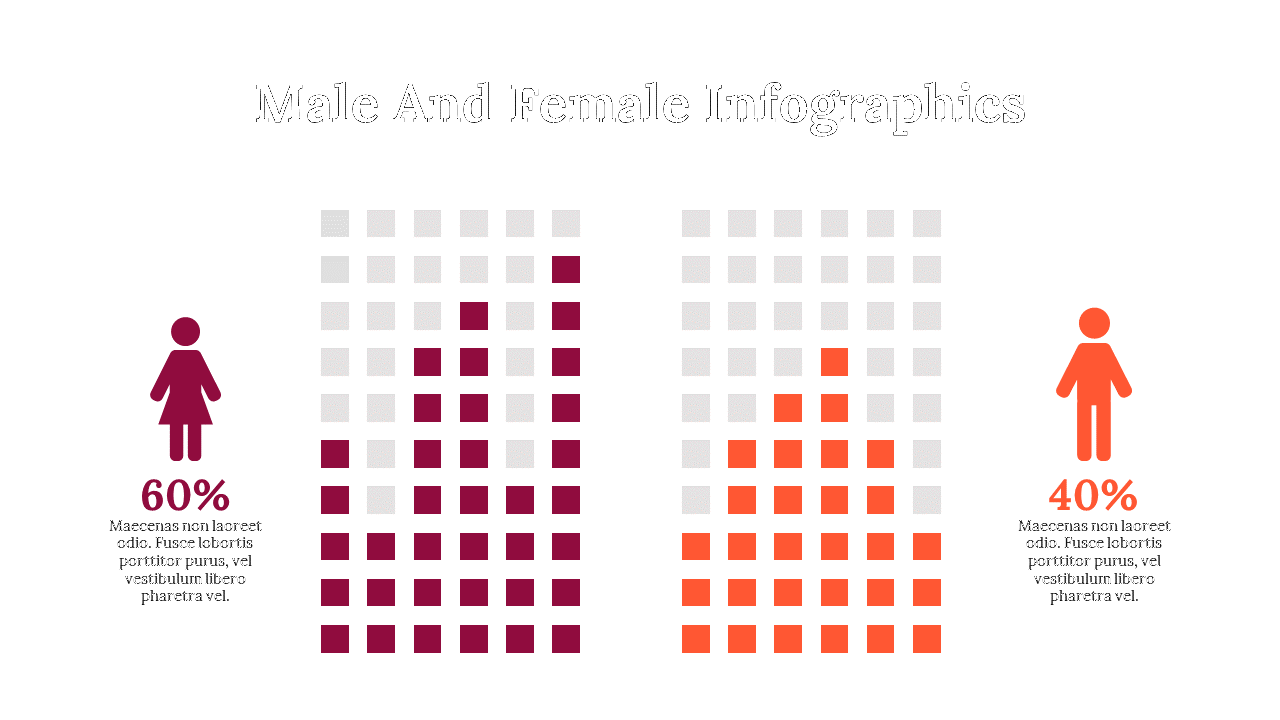 Male And Female Infographics

60%
Maecenas non laoreet odio. Fusce lobortis porttitor purus, vel vestibulum libero pharetra vel.

40%
Maecenas non laoreet odio. Fusce lobortis porttitor purus, vel vestibulum libero pharetra vel.