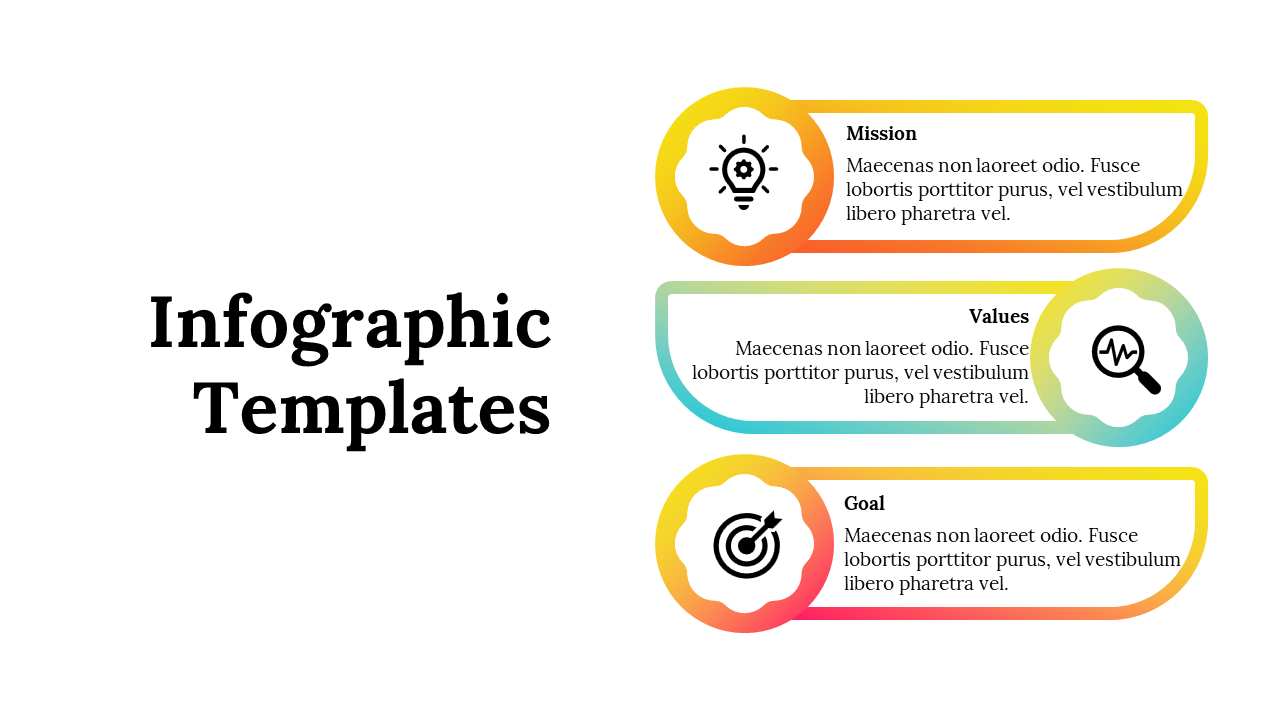 Infographic Templates

Mission
Maecenas non laoreet odio. Fusce lobortis porttitor purus, vel vestibulum libero pharetra vel.

Values
Maecenas non laoreet odio. Fusce lobortis porttitor purus, vel vestibulum libero pharetra vel.

Goal
Maecenas non laoreet odio. Fusce lobortis porttitor purus, vel vestibulum libero pharetra vel.