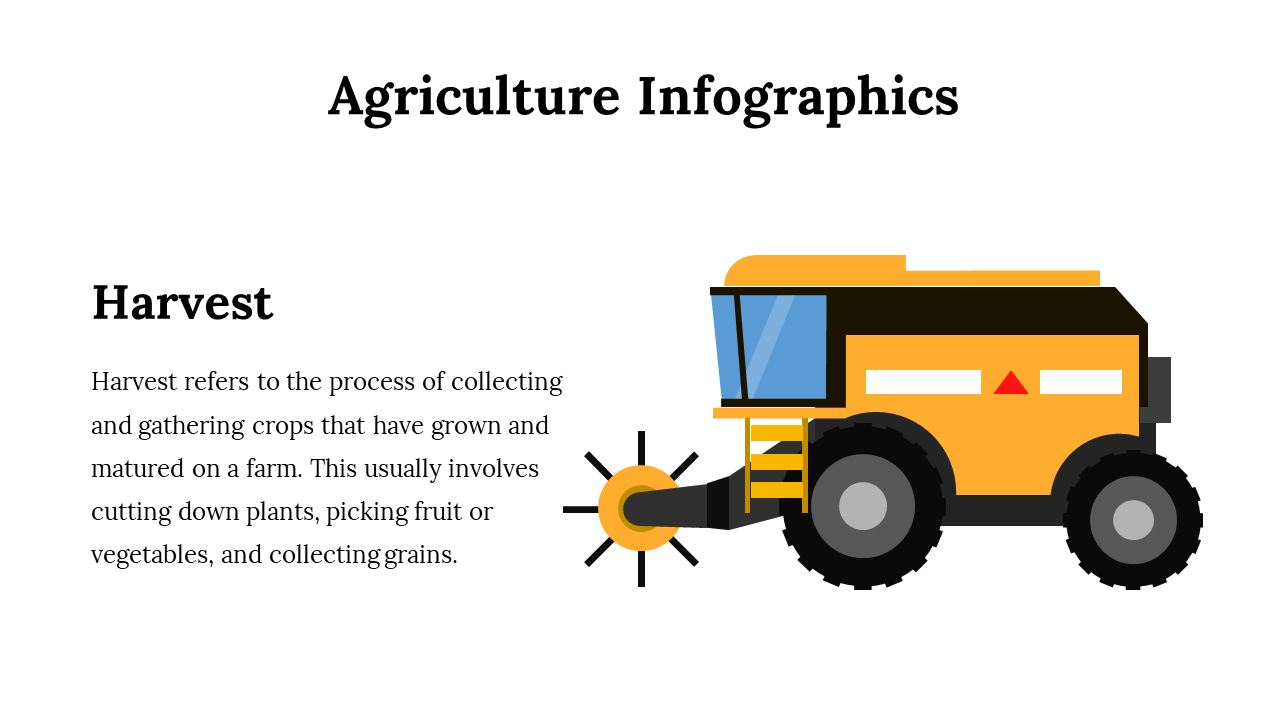 Agriculture Infographics

Harvest

Harvest refers to the process of collecting and gathering crops that have grown and matured on a farm. This usually involves cutting down plants, picking fruit or vegetables, and collecting grains.