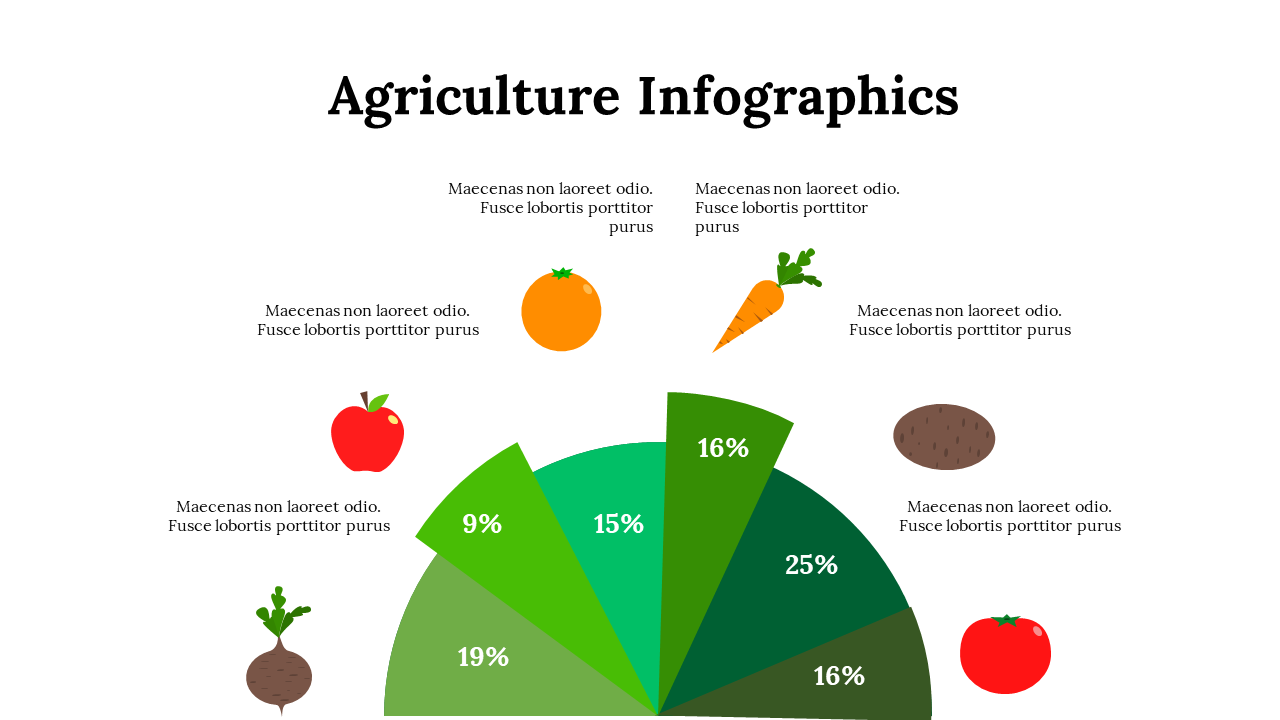 Agriculture Infographics

Maecenas non laoreet odio. Fusce lobortis porttitor purus

Maecenas non laoreet odio. Fusce lobortis porttitor purus

Maecenas non laoreet odio. Fusce lobortis porttitor purus

Maecenas non laoreet odio. Fusce lobortis porttitor purus

Maecenas non laoreet odio. Fusce lobortis porttitor purus

Maecenas non laoreet odio. Fusce lobortis porttitor purus

19%

9%

15%

16%

25%

16%