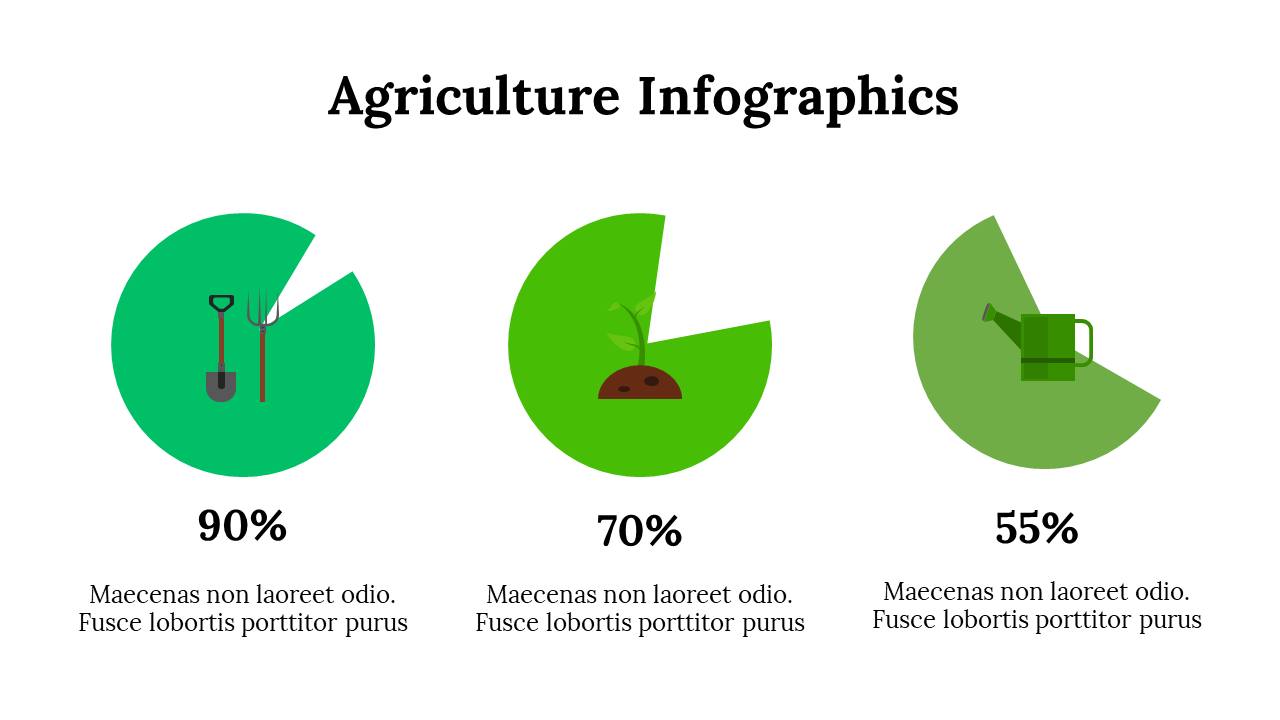 Agriculture Infographics

90%

Maecenas non laoreet odio. Fusce lobortis porttitor purus

70%

Maecenas non laoreet odio. Fusce lobortis porttitor purus

55%

Maecenas non laoreet odio. Fusce lobortis porttitor purus