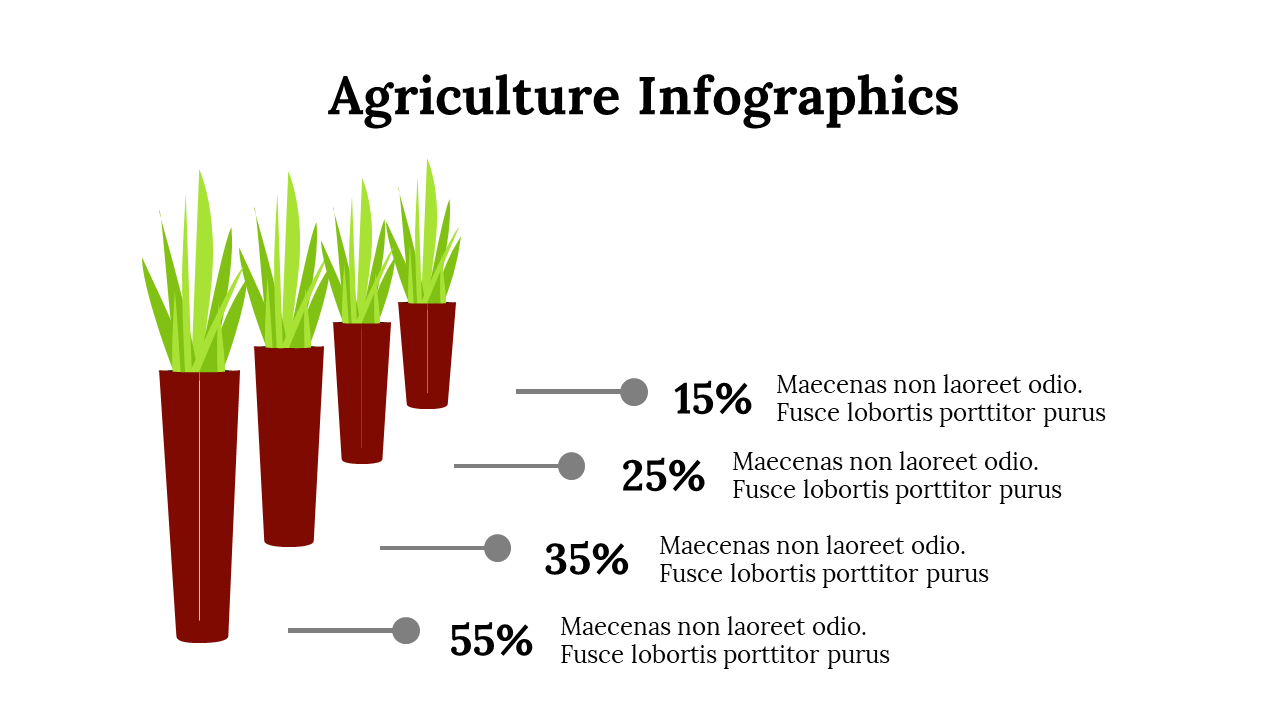 Agriculture Infographics

15% Maecenas non laoreet odio. Fusce lobortis porttitor purus

25% Maecenas non laoreet odio. Fusce lobortis porttitor purus

35% Maecenas non laoreet odio. Fusce lobortis porttitor purus

55% Maecenas non laoreet odio. Fusce lobortis porttitor purus