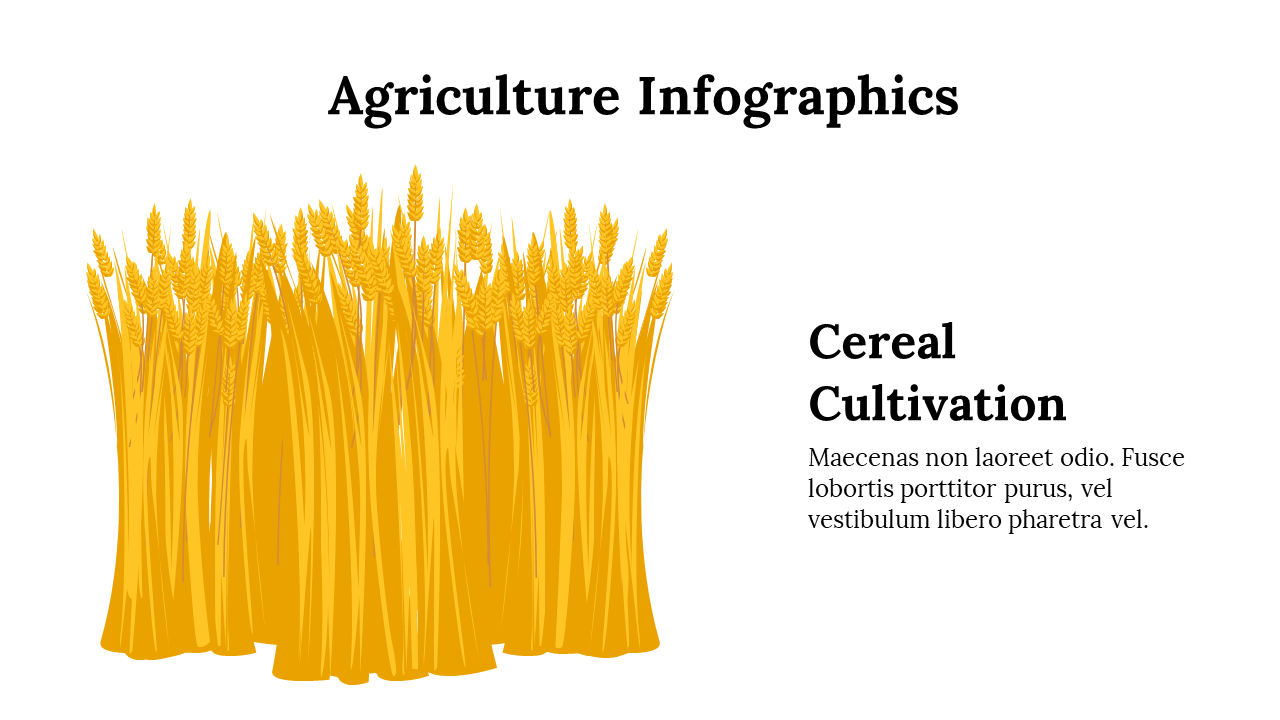 Agriculture Infographics

Cereal Cultivation

Maecenas non laoreet odio. Fusce lobortis porttitor purus, vel vestibulum libero pharetra vel.