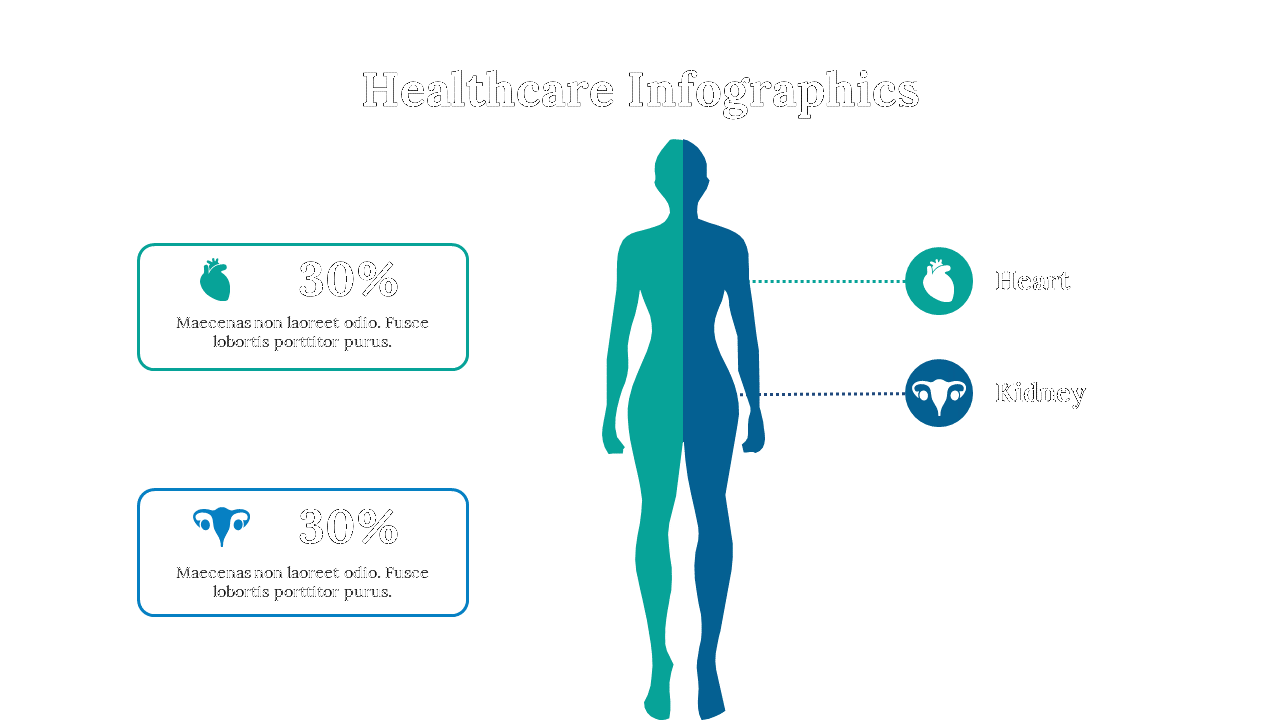 Healthcare Infographics

30%

Maecenas non laoreet odio. Fusce lobortis porttitor purus.

30%

Maecenas non laoreet odio. Fusce lobortis porttitor purus.

Heart

Kidney