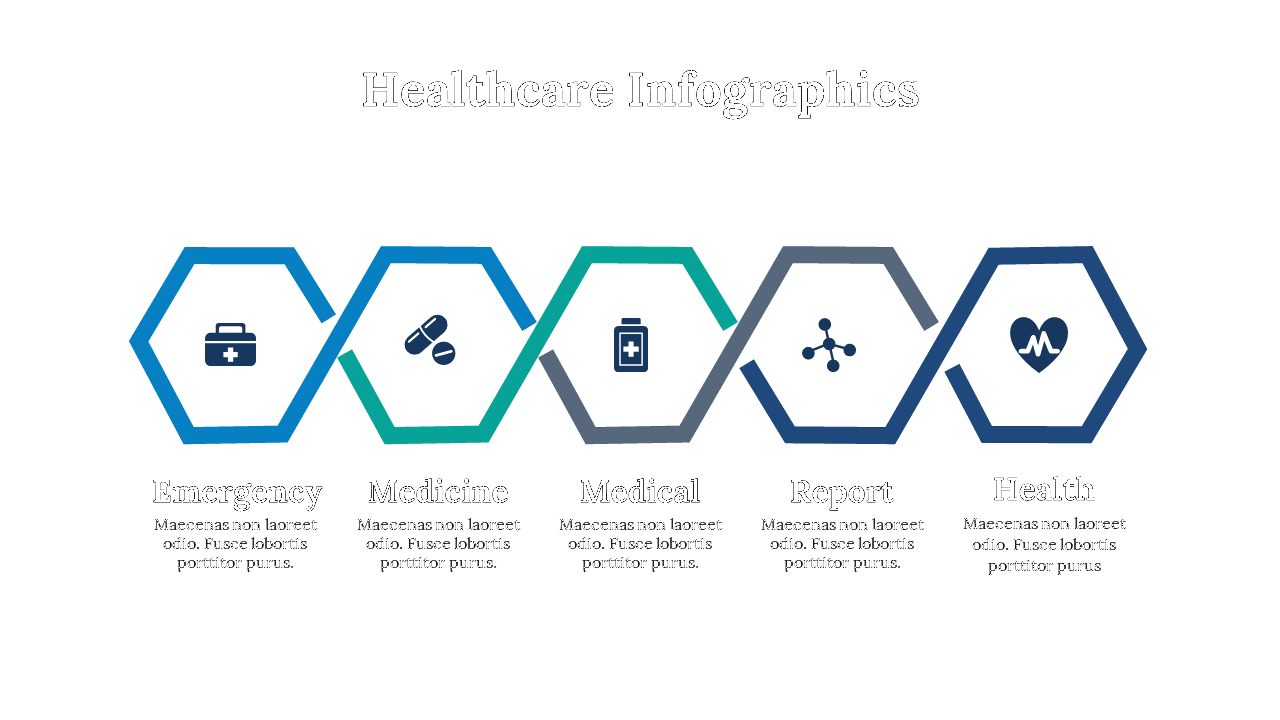 Healthcare Infographics

Emergency
Maecenas non laoreet odio. Fusce lobortis porttitor purus.

Medicine
Maecenas non laoreet odio. Fusce lobortis porttitor purus.

Medical
Maecenas non laoreet odio. Fusce lobortis porttitor purus.

Report
Maecenas non laoreet odio. Fusce lobortis porttitor purus.

Health
Maecenas non laoreet odio. Fusce lobortis porttitor purus