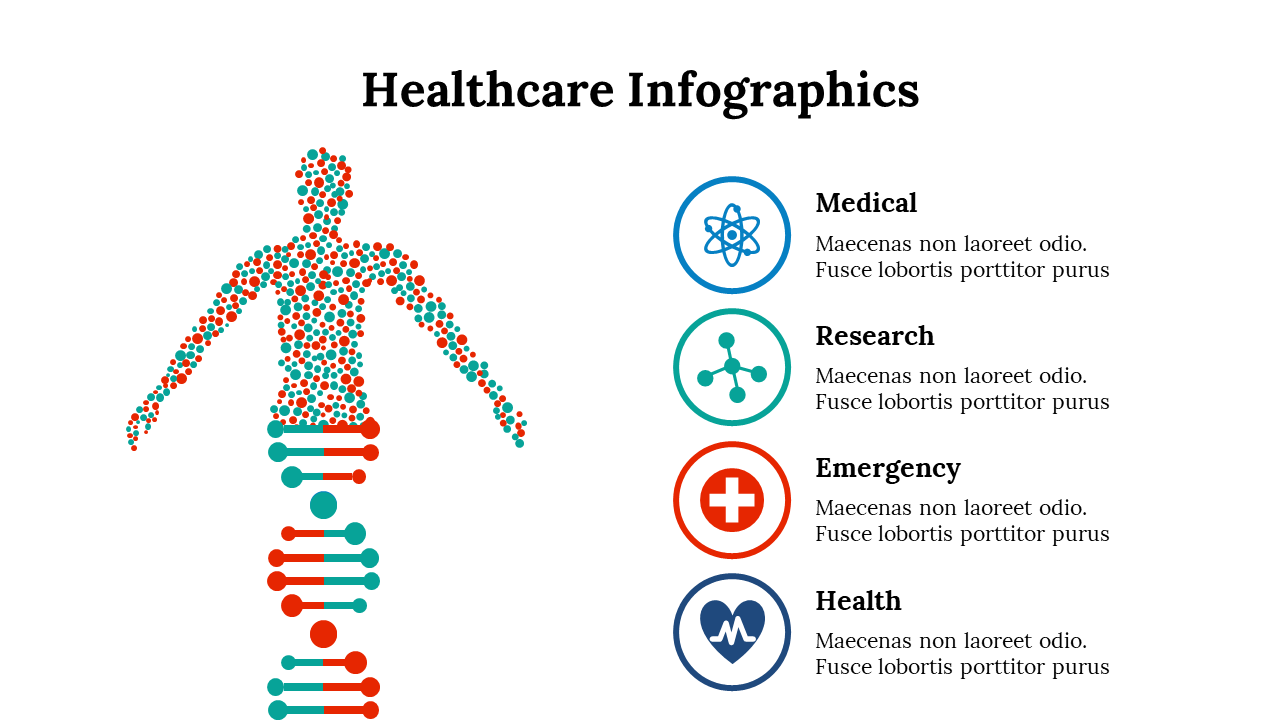 Healthcare Infographics

Medical
Maecenas non laoreet odio. Fusce lobortis porttitor purus

Research
Maecenas non laoreet odio. Fusce lobortis porttitor purus

Emergency
Maecenas non laoreet odio. Fusce lobortis porttitor purus

Health
Maecenas non laoreet odio. Fusce lobortis porttitor purus