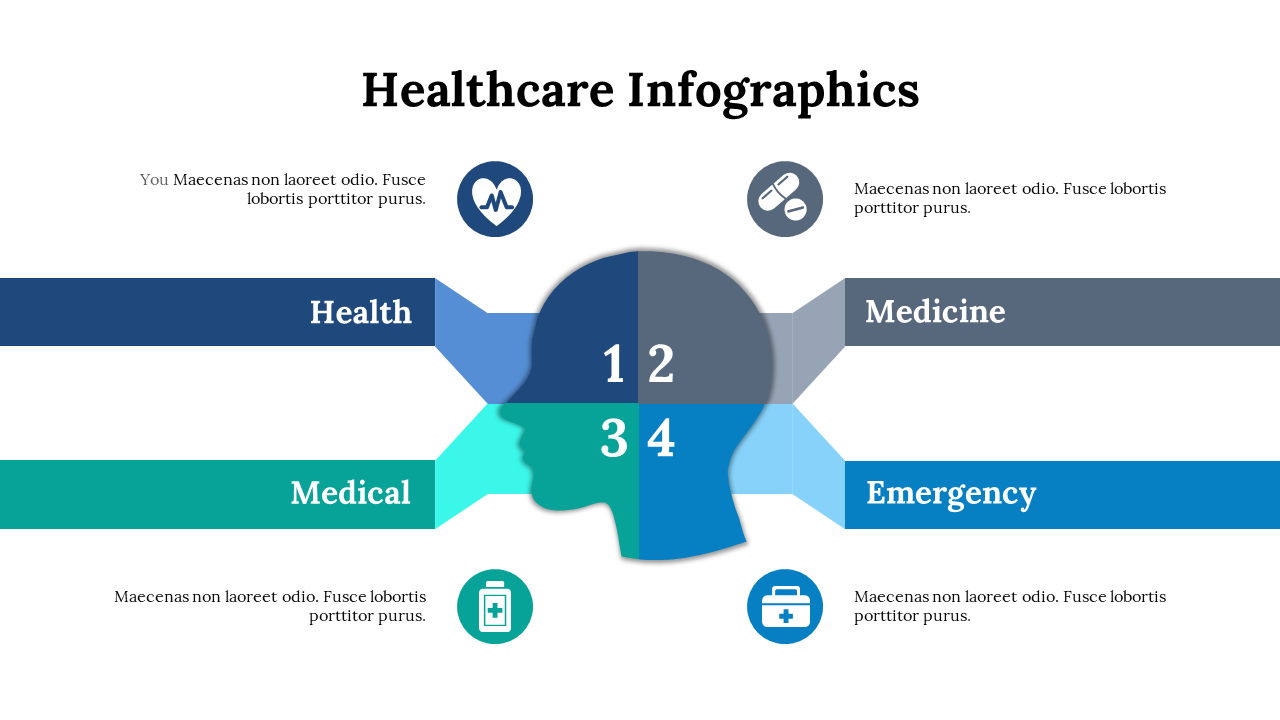 Healthcare Infographics

You Maecenas non laoreet odio. Fusce lobortis porttitor purus.

Maecenas non laoreet odio. Fusce lobortis porttitor purus.

Health

Medicine

1 2

3 4

Medical

Emergency

Maecenas non laoreet odio. Fusce lobortis porttitor purus.

Maecenas non laoreet odio. Fusce lobortis porttitor purus.