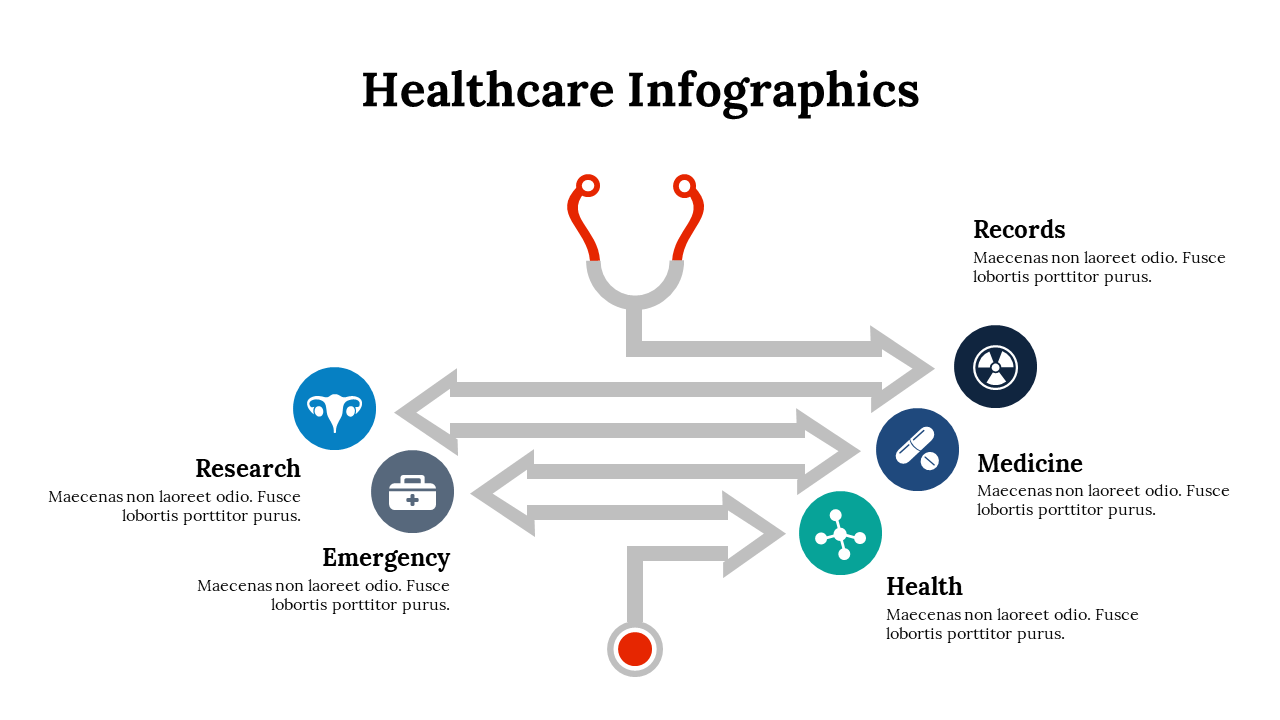 Healthcare Infographics

Records
Maecenas non laoreet odio. Fusce lobortis porttitor purus.

Research
Maecenas non laoreet odio. Fusce lobortis porttitor purus.

Medicine
Maecenas non laoreet odio. Fusce lobortis porttitor purus.

Emergency
Maecenas non laoreet odio. Fusce lobortis porttitor purus.

Health
Maecenas non laoreet odio. Fusce lobortis porttitor purus.