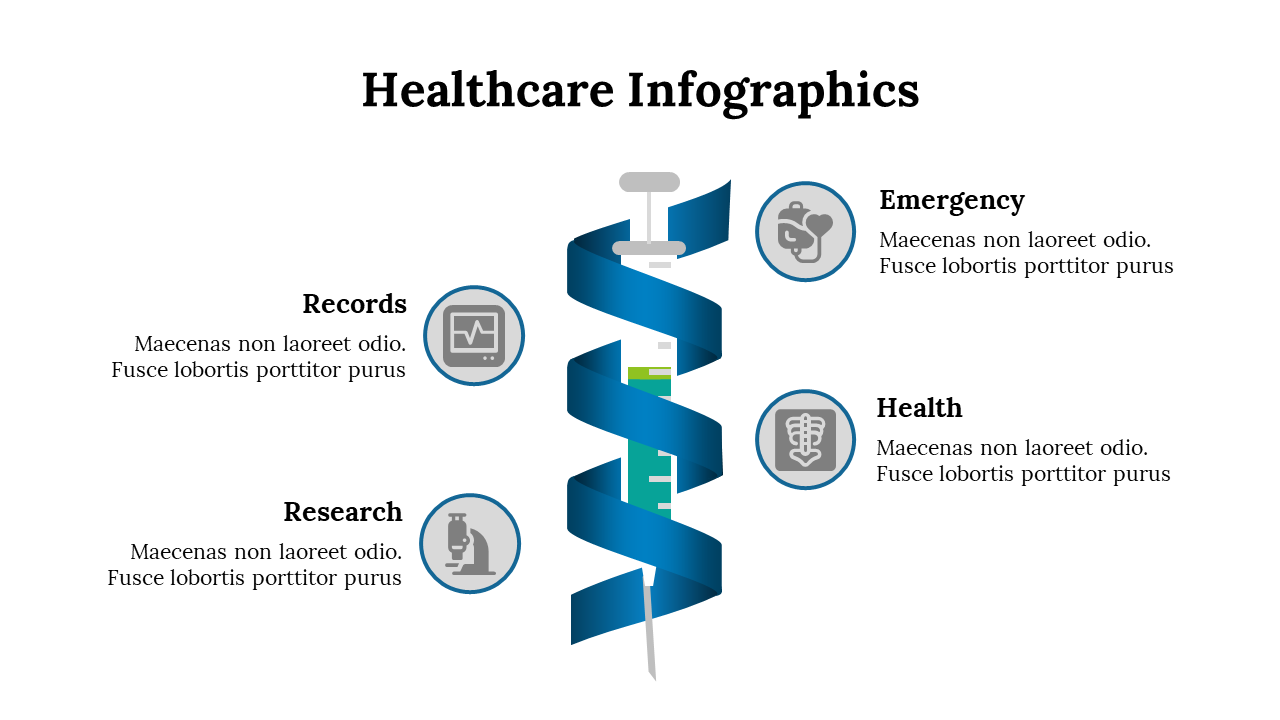 Healthcare Infographics

Emergency
Maecenas non laoreet odio. Fusce lobortis porttitor purus

Records
Maecenas non laoreet odio. Fusce lobortis porttitor purus

Health
Maecenas non laoreet odio. Fusce lobortis porttitor purus

Research
Maecenas non laoreet odio. Fusce lobortis porttitor purus