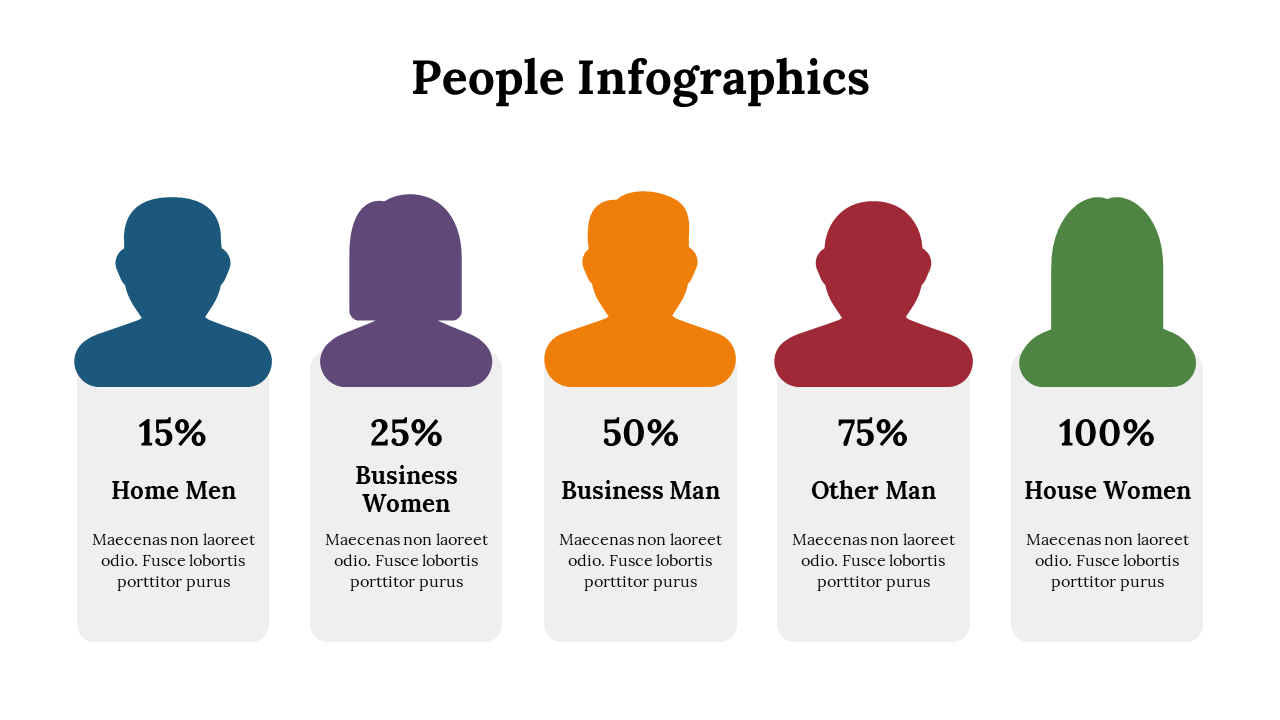 People Infographics

15%

Home Men

Maecenas non laoreet odio. Fusce lobortis porttitor purus

25%

Business Women

Maecenas non laoreet odio. Fusce lobortis porttitor purus

50%

Business Man

Maecenas non laoreet odio. Fusce lobortis porttitor purus

75%

Other Man

Maecenas non laoreet odio. Fusce lobortis porttitor purus

100%

House Women

Maecenas non laoreet odio. Fusce lobortis porttitor purus