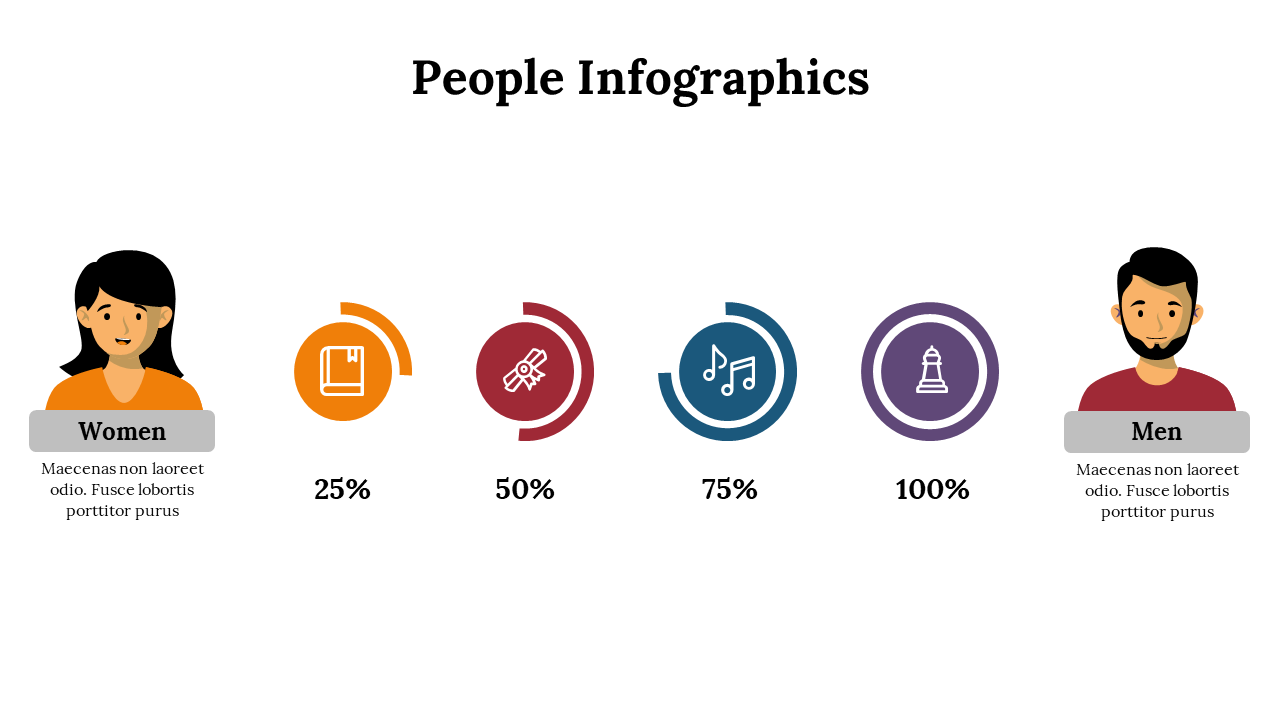 People Infographics

Women

Maecenas non laoreet odio. Fusce lobortis porttitor purus

25%

50%

75%

100%

Men

Maecenas non laoreet odio. Fusce lobortis porttitor purus