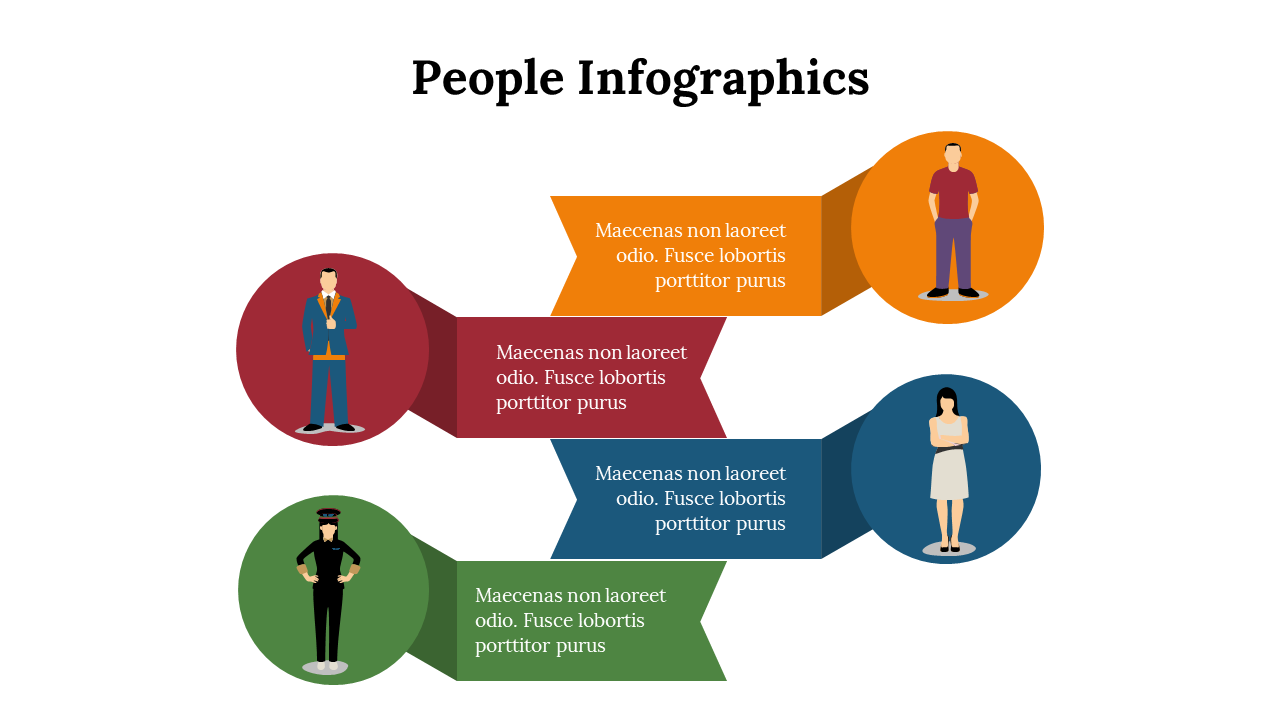 People Infographics

Maecenas non laoreet odio. Fusce lobortis porttitor purus

Maecenas non laoreet odio. Fusce lobortis porttitor purus

Maecenas non laoreet odio. Fusce lobortis porttitor purus

Maecenas non laoreet odio. Fusce lobortis porttitor purus