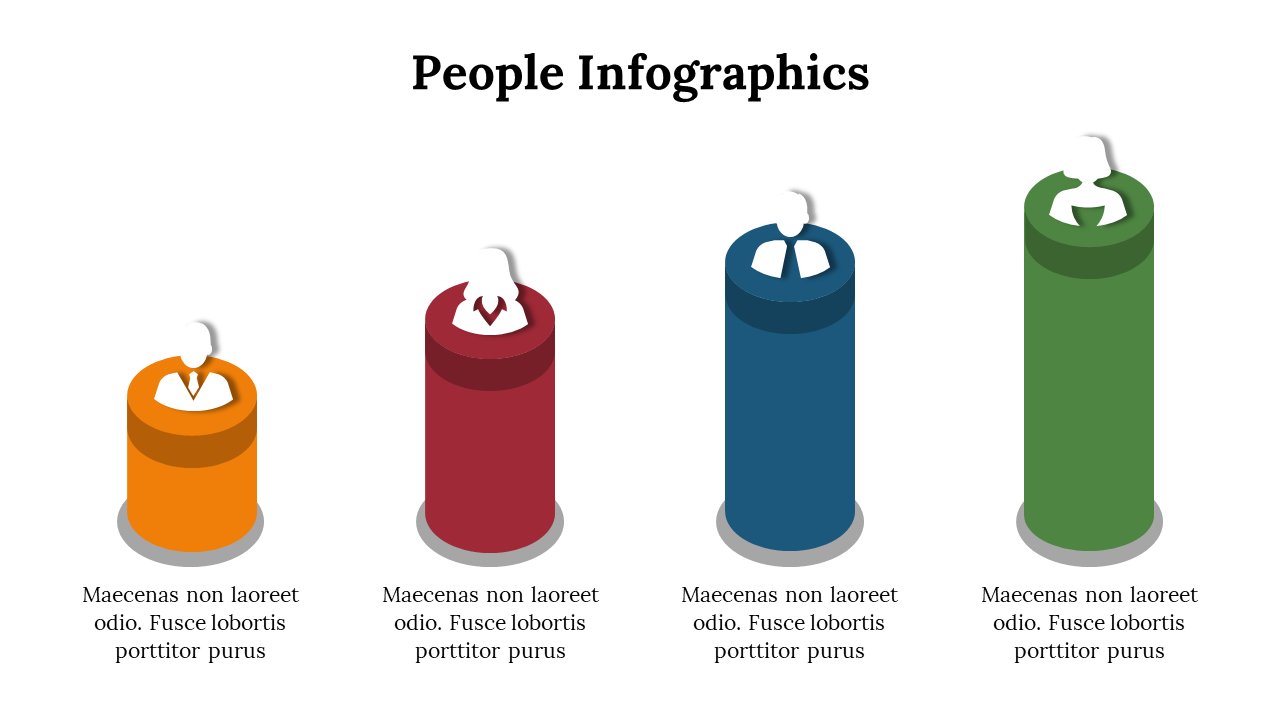 People Infographics

Maecenas non laoreet odio. Fusce lobortis porttitor purus

Maecenas non laoreet odio. Fusce lobortis porttitor purus

Maecenas non laoreet odio. Fusce lobortis porttitor purus

Maecenas non laoreet odio. Fusce lobortis porttitor purus