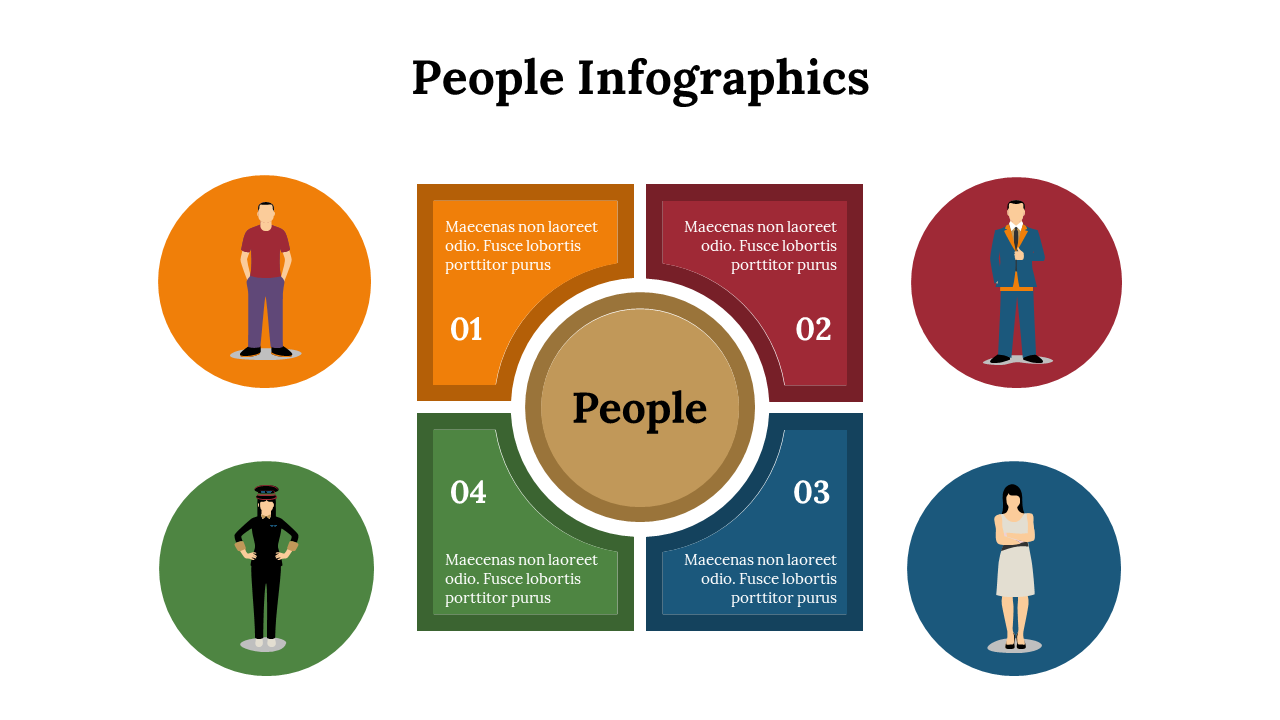 People Infographics

Maecenas non laoreet odio. Fusce lobortis porttitor purus

01

Maecenas non laoreet odio. Fusce lobortis porttitor purus

02

People

04

Maecenas non laoreet odio. Fusce lobortis porttitor purus

03

Maecenas non laoreet odio. Fusce lobortis porttitor purus