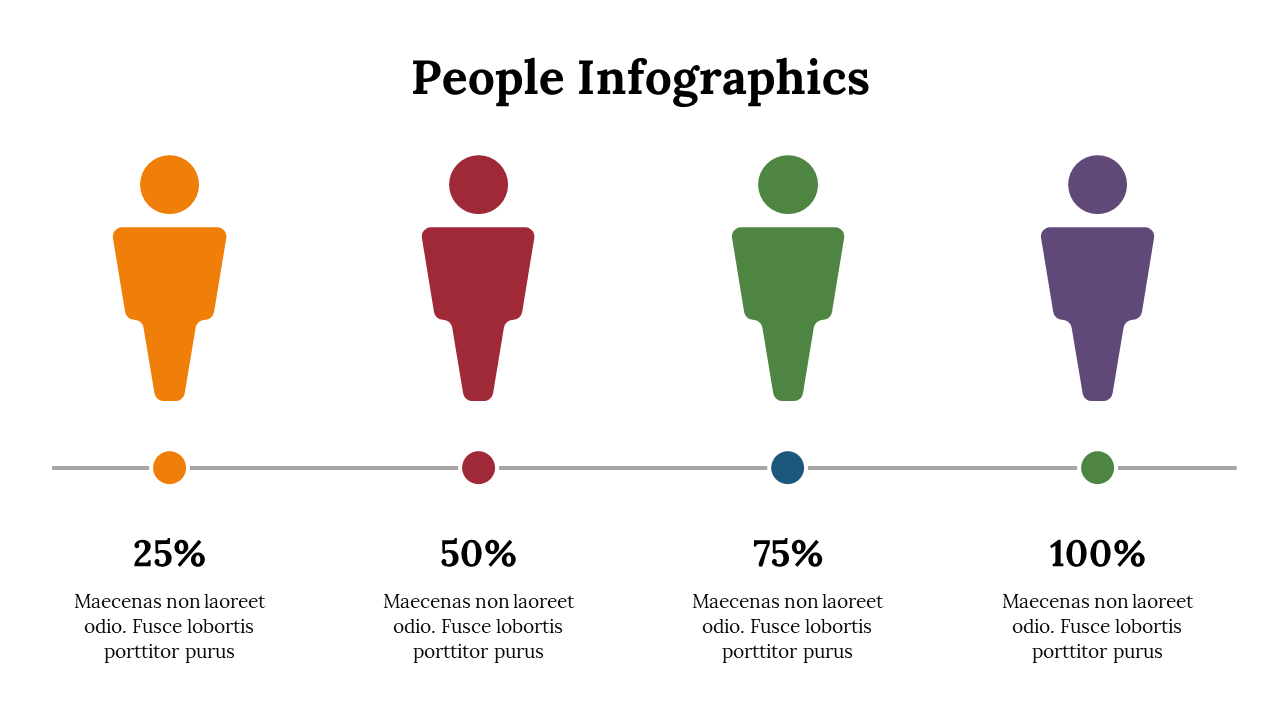 People Infographics

25%

Maecenas non laoreet odio. Fusce lobortis porttitor purus

50%

Maecenas non laoreet odio. Fusce lobortis porttitor purus

75%

Maecenas non laoreet odio. Fusce lobortis porttitor purus

100%

Maecenas non laoreet odio. Fusce lobortis porttitor purus