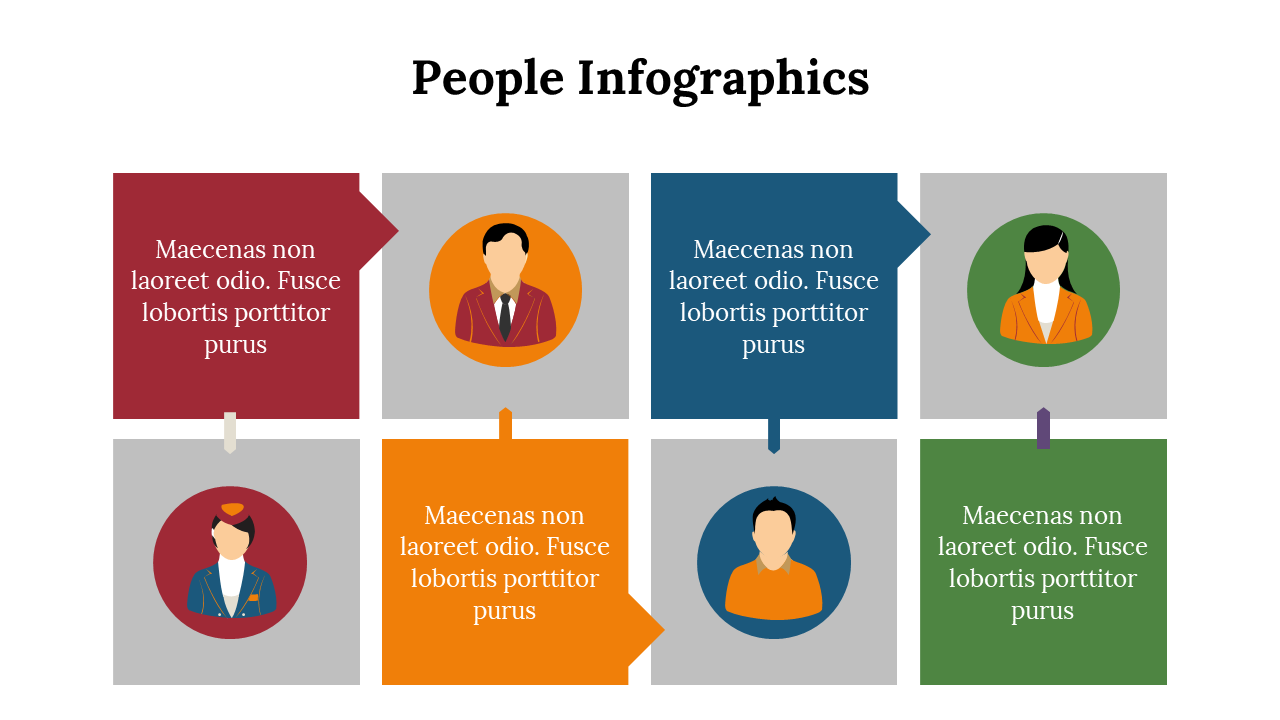 People Infographics

Maecenas non laoreet odio. Fusce lobortis porttitor purus

Maecenas non laoreet odio. Fusce lobortis porttitor purus

Maecenas non laoreet odio. Fusce lobortis porttitor purus

Maecenas non laoreet odio. Fusce lobortis porttitor purus