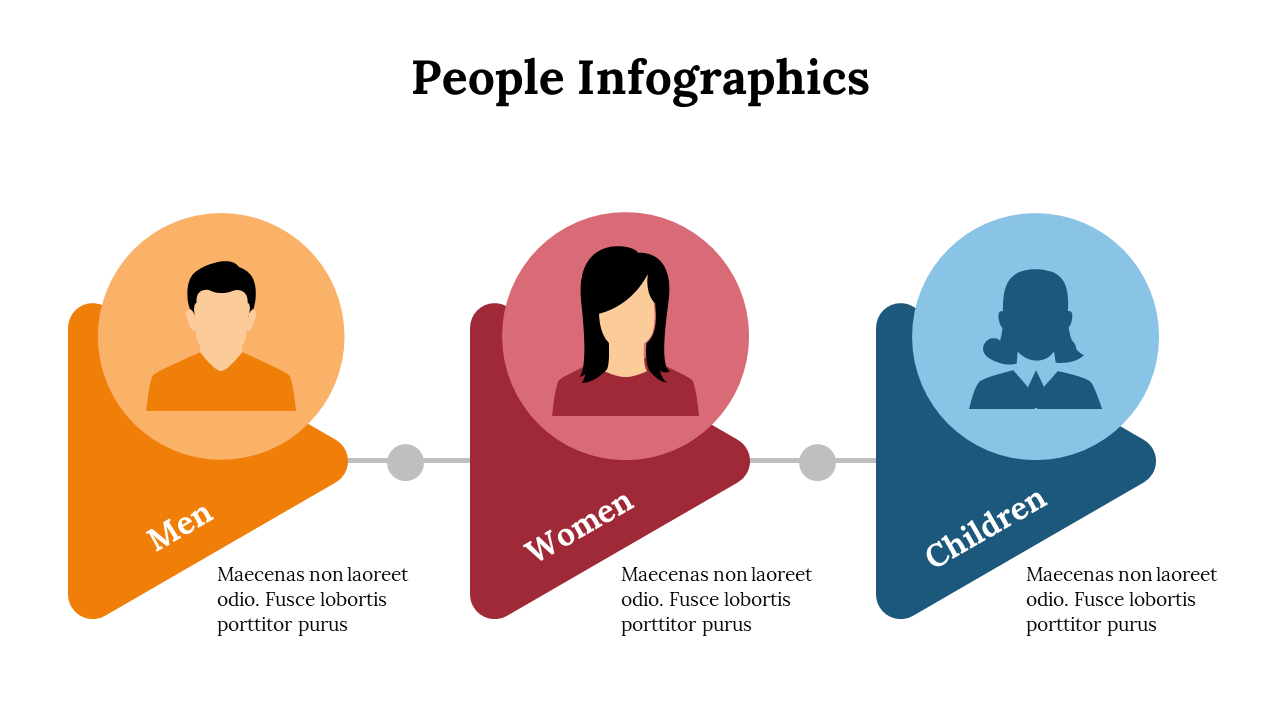 People Infographics

Men

Maecenas non laoreet odio. Fusce lobortis porttitor purus

Women

Maecenas non laoreet odio. Fusce lobortis porttitor purus

Children

Maecenas non laoreet odio. Fusce lobortis porttitor purus