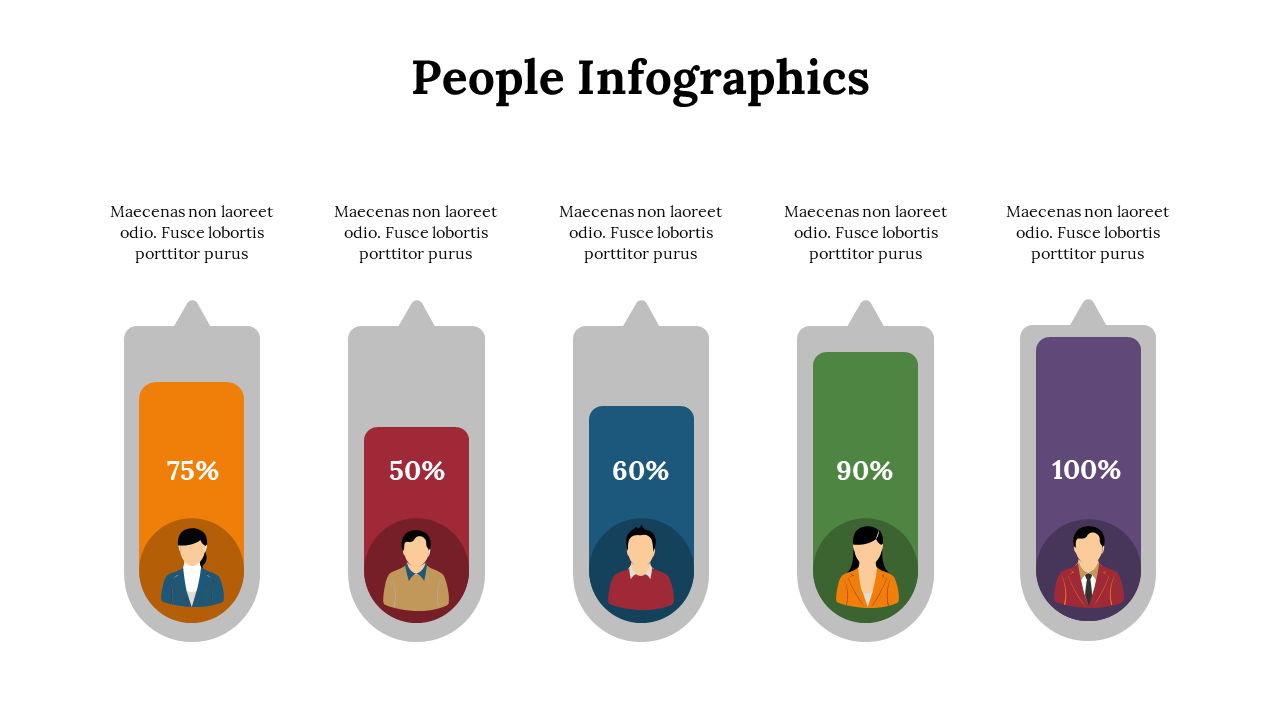 People Infographics

Maecenas non laoreet odio. Fusce lobortis porttitor purus

Maecenas non laoreet odio. Fusce lobortis porttitor purus

Maecenas non laoreet odio. Fusce lobortis porttitor purus

Maecenas non laoreet odio. Fusce lobortis porttitor purus

Maecenas non laoreet odio. Fusce lobortis porttitor purus

75%

50%

60%

90%

100%