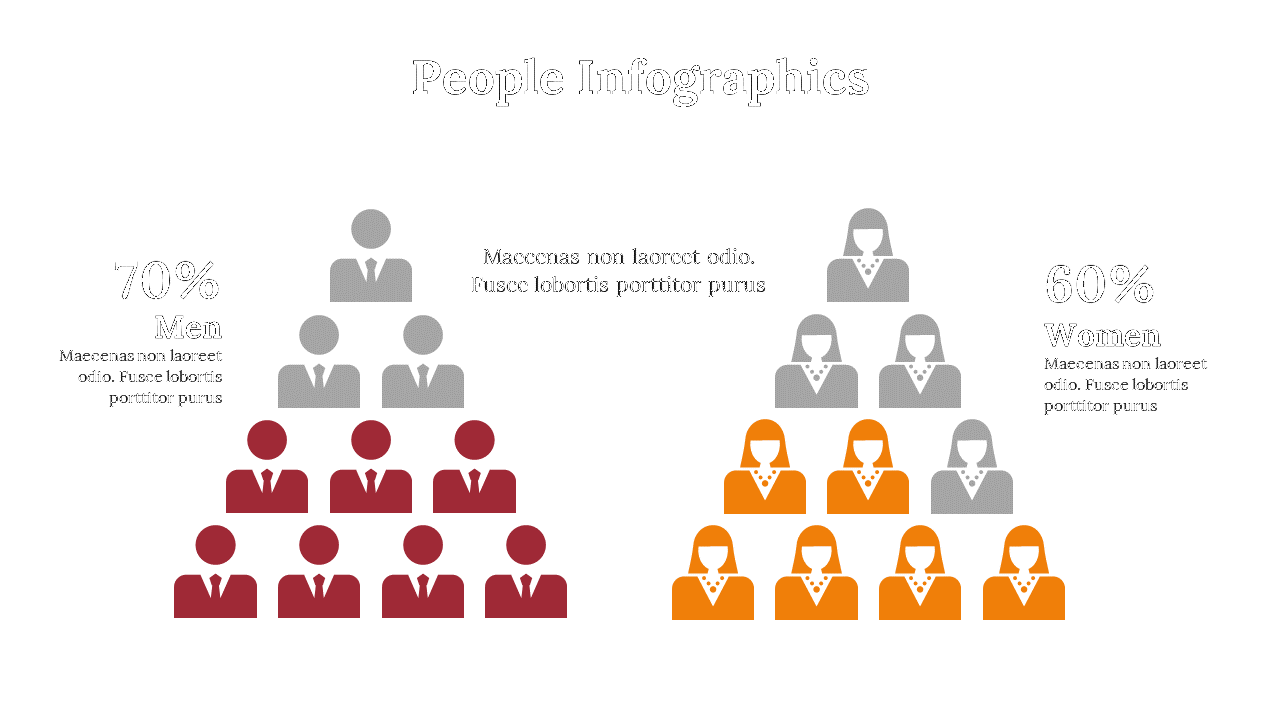 People Infographics

70%
Men
Maecenas non laoreet odio. Fusce lobortis porttitor purus

Maecenas non laoreet odio. Fusce lobortis porttitor purus

60%
Women
Maecenas non laoreet odio. Fusce lobortis porttitor purus