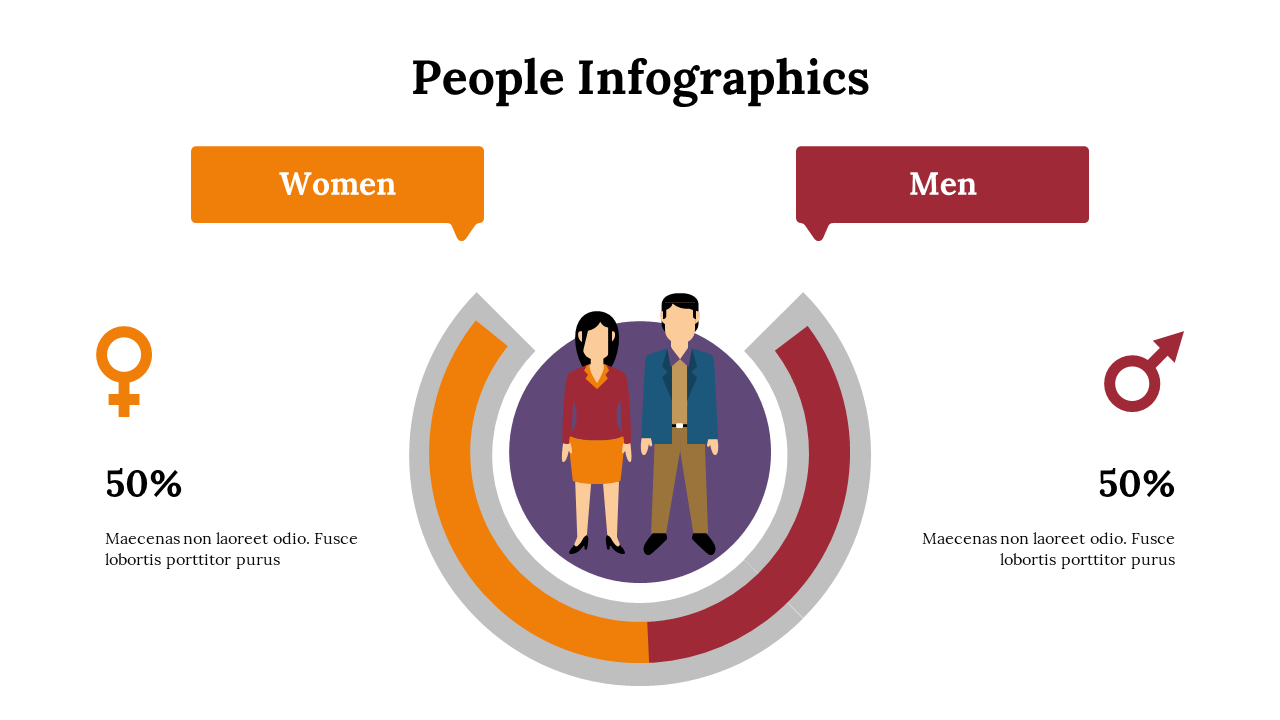 People Infographics

Women

Men

50%

Maecenas non laoreet odio. Fusce lobortis porttitor purus

50%

Maecenas non laoreet odio. Fusce lobortis porttitor purus