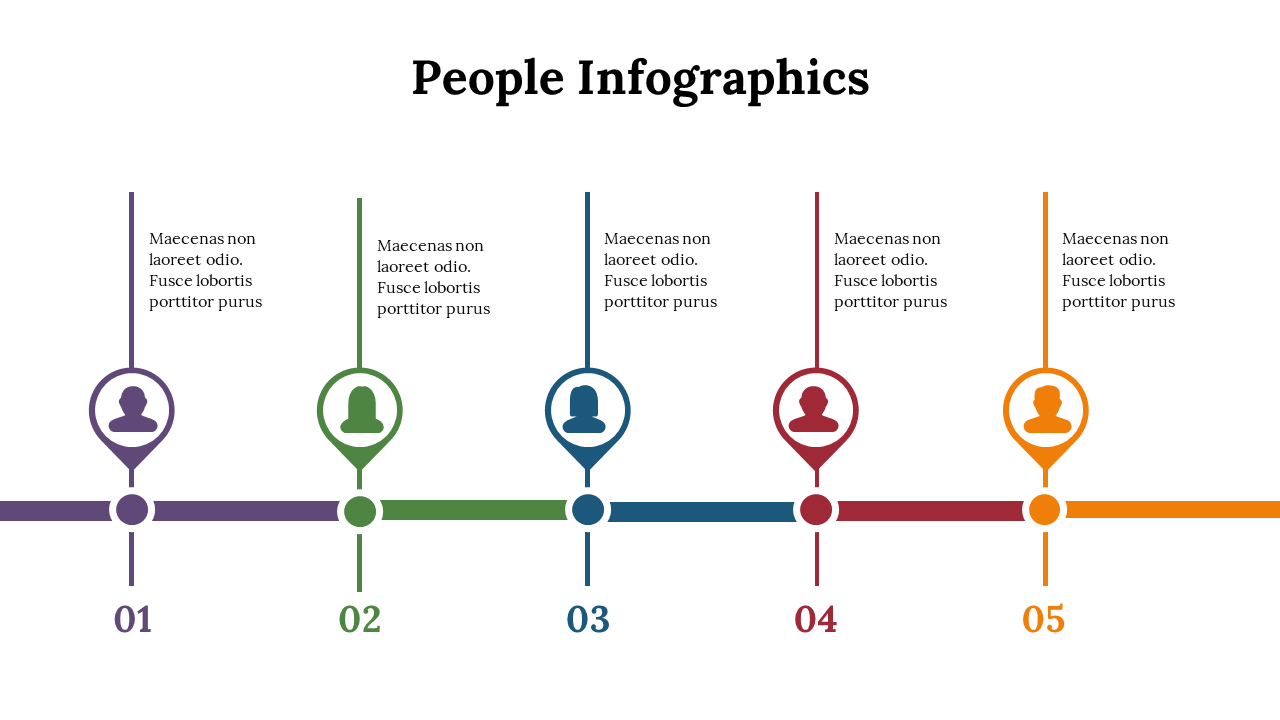 People Infographics

Maecenas non laoreet odio. Fusce lobortis porttitor purus

Maecenas non laoreet odio. Fusce lobortis porttitor purus

Maecenas non laoreet odio. Fusce lobortis porttitor purus

Maecenas non laoreet odio. Fusce lobortis porttitor purus

Maecenas non laoreet odio. Fusce lobortis porttitor purus

01

02

03

04

05