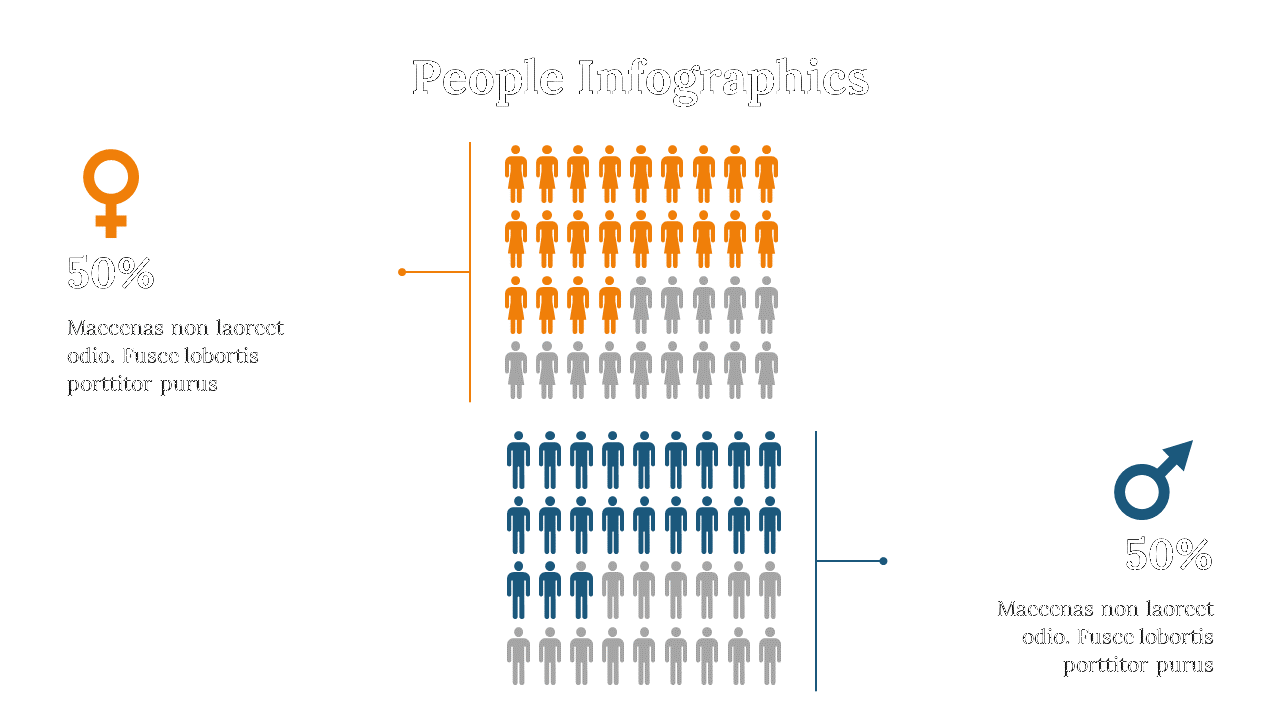 People Infographics

50%

Maecenas non laoreet odio. Fusce lobortis porttitor purus

50%

Maecenas non laoreet odio. Fusce lobortis porttitor purus