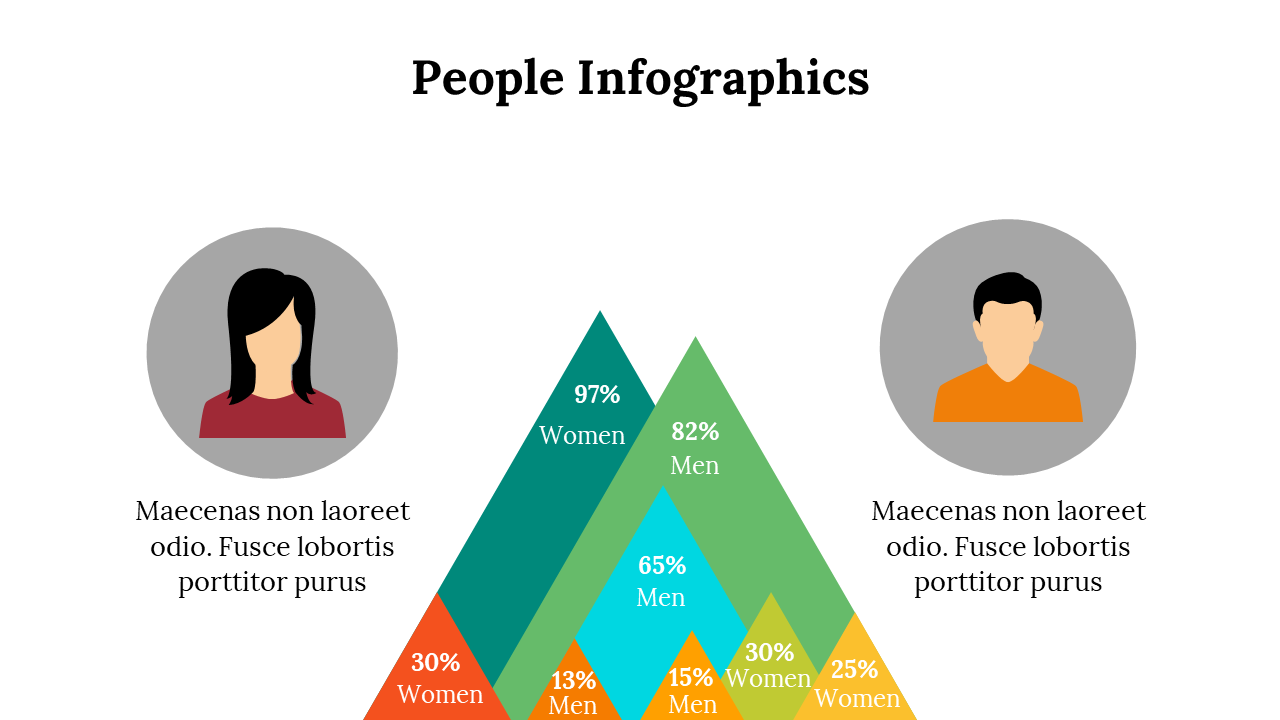 People Infographics

Maecenas non laoreet odio. Fusce lobortis porttitor purus

97%
Women

82%
Men

65%
Men

30%
Women

13%
Men

15%
Men

30%
Women

25%
Women

Maecenas non laoreet odio. Fusce lobortis porttitor purus