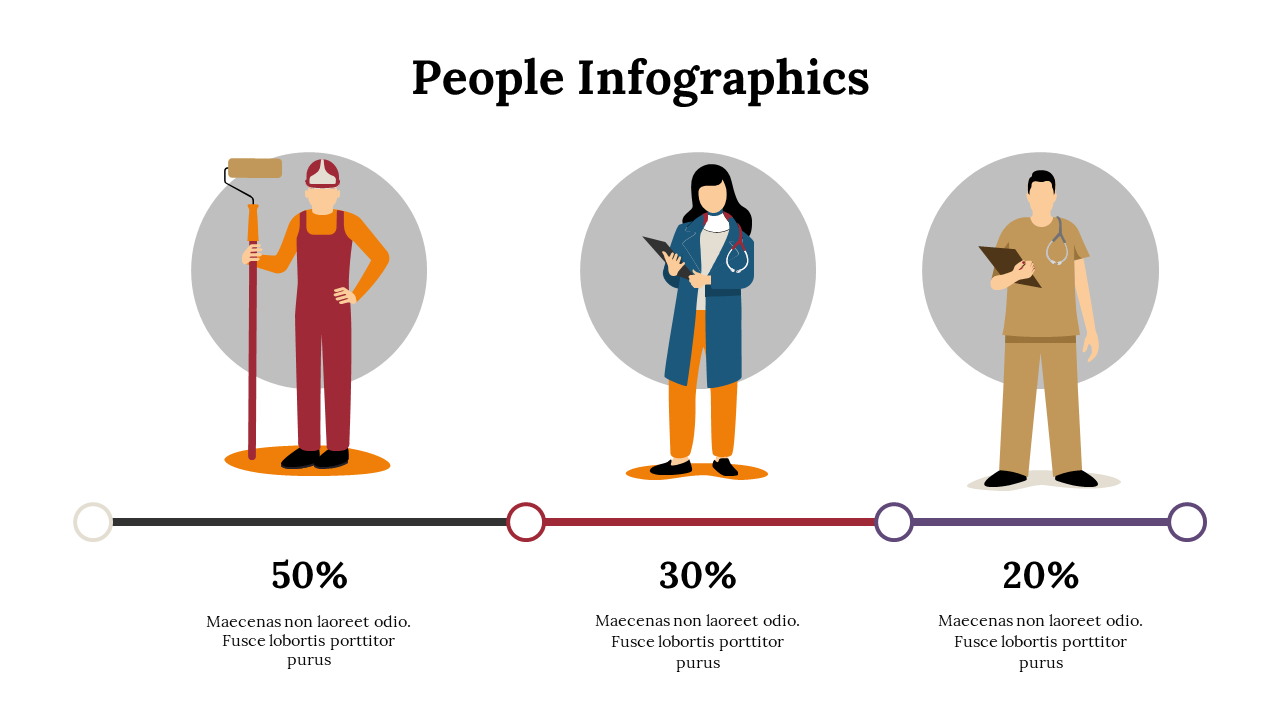 People Infographics

50%

Maecenas non laoreet odio. Fusce lobortis porttitor purus

30%

Maecenas non laoreet odio. Fusce lobortis porttitor purus

20%

Maecenas non laoreet odio. Fusce lobortis porttitor purus