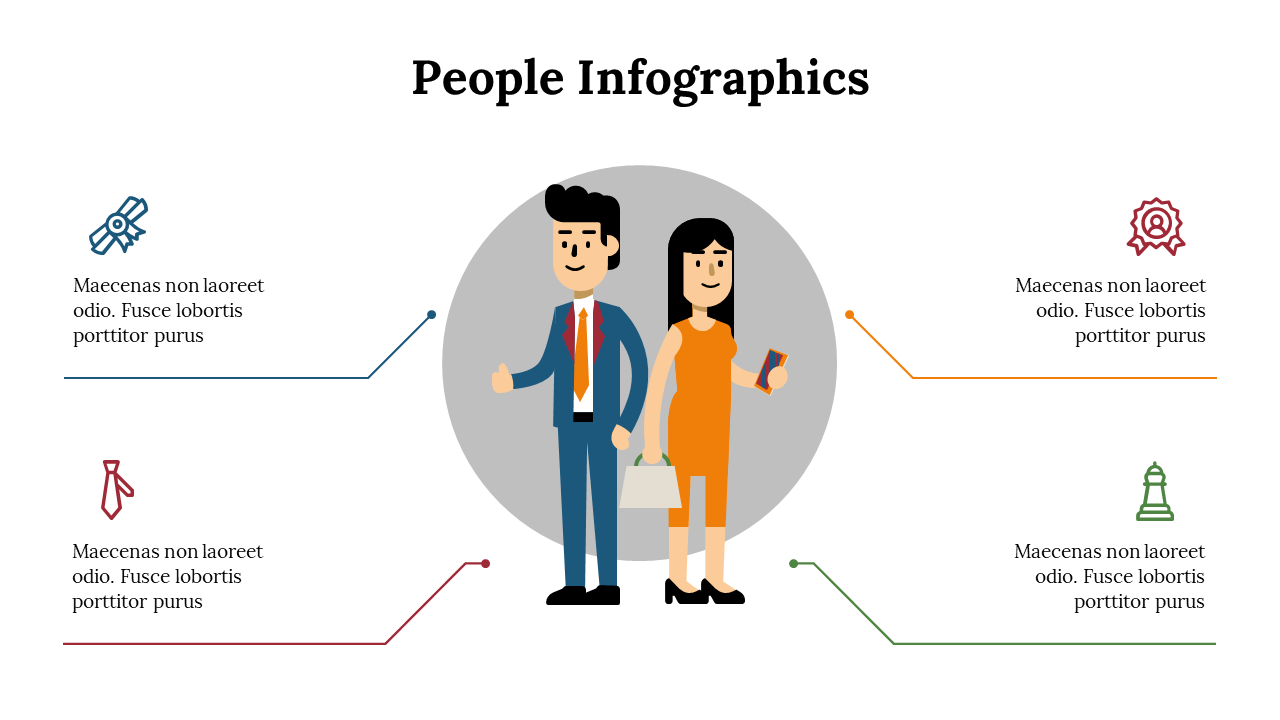 People Infographics

Maecenas non laoreet odio. Fusce lobortis porttitor purus

Maecenas non laoreet odio. Fusce lobortis porttitor purus

Maecenas non laoreet odio. Fusce lobortis porttitor purus

Maecenas non laoreet odio. Fusce lobortis porttitor purus