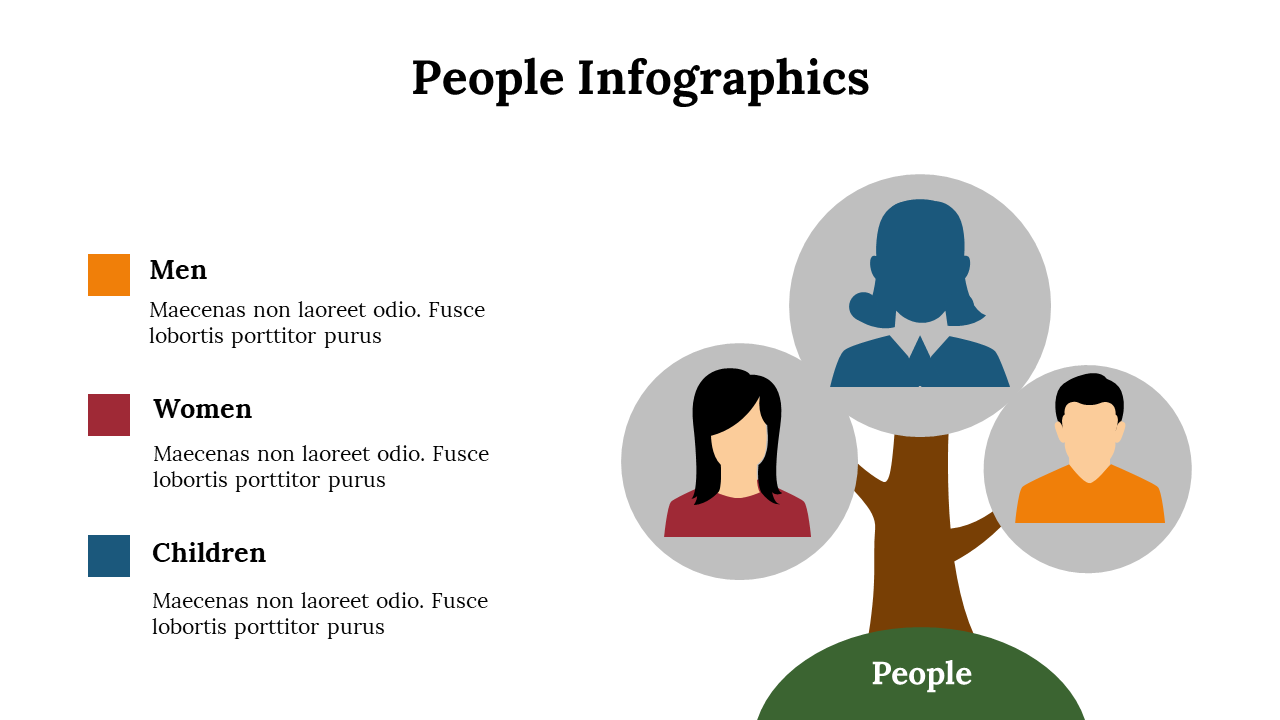 People Infographics

Men

Maecenas non laoreet odio. Fusce lobortis porttitor purus

Women

Maecenas non laoreet odio. Fusce lobortis porttitor purus

Children

Maecenas non laoreet odio. Fusce lobortis porttitor purus

People