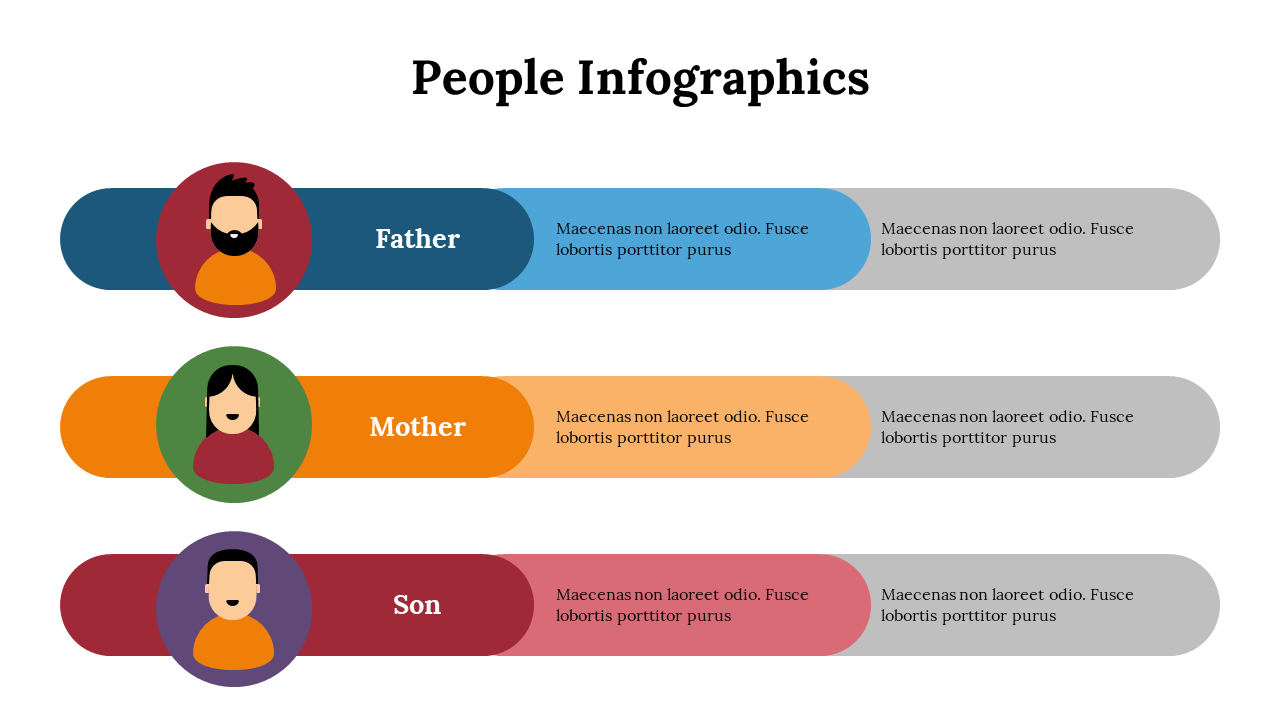 People Infographics

Father

Maecenas non laoreet odio. Fusce lobortis porttitor purus

Maecenas non laoreet odio. Fusce lobortis porttitor purus

Mother

Maecenas non laoreet odio. Fusce lobortis porttitor purus

Maecenas non laoreet odio. Fusce lobortis porttitor purus

Son

Maecenas non laoreet odio. Fusce lobortis porttitor purus

Maecenas non laoreet odio. Fusce lobortis porttitor purus