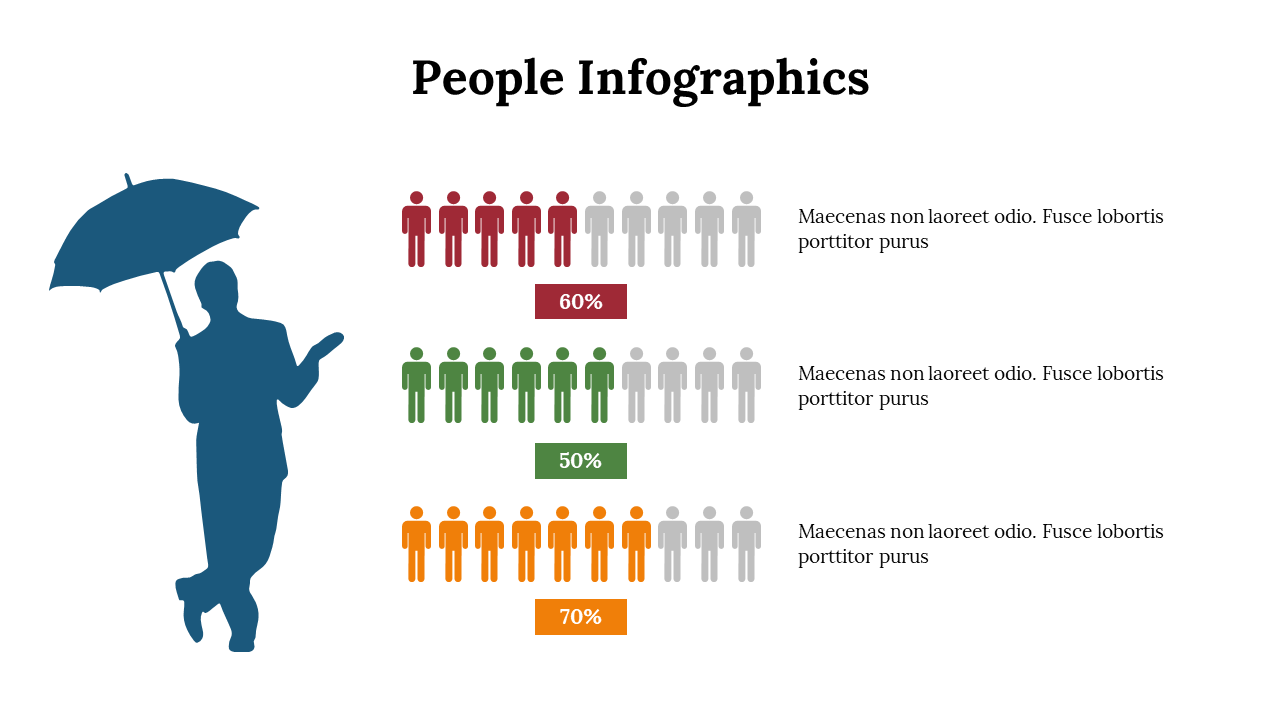 People Infographics

60%

Maecenas non laoreet odio. Fusce lobortis porttitor purus

50%

Maecenas non laoreet odio. Fusce lobortis porttitor purus

70%

Maecenas non laoreet odio. Fusce lobortis porttitor purus