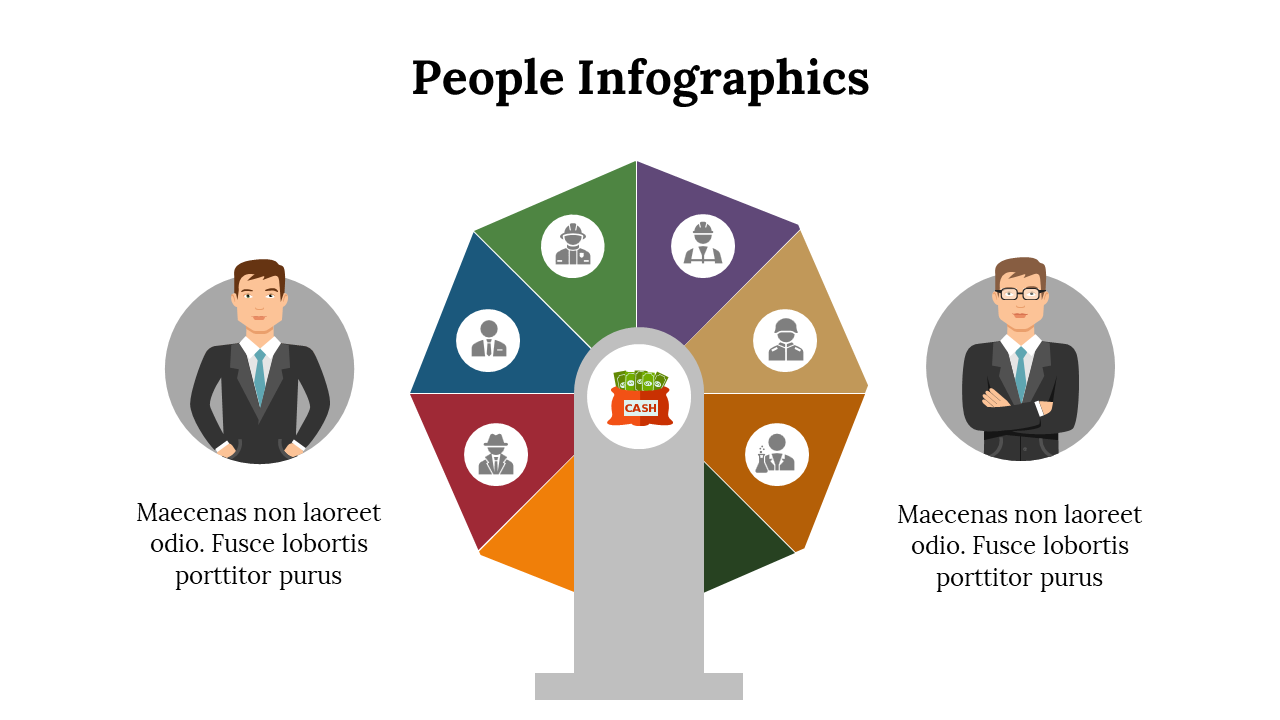 People Infographics

CASH

Maecenas non laoreet odio. Fusce lobortis porttitor purus

Maecenas non laoreet odio. Fusce lobortis porttitor purus